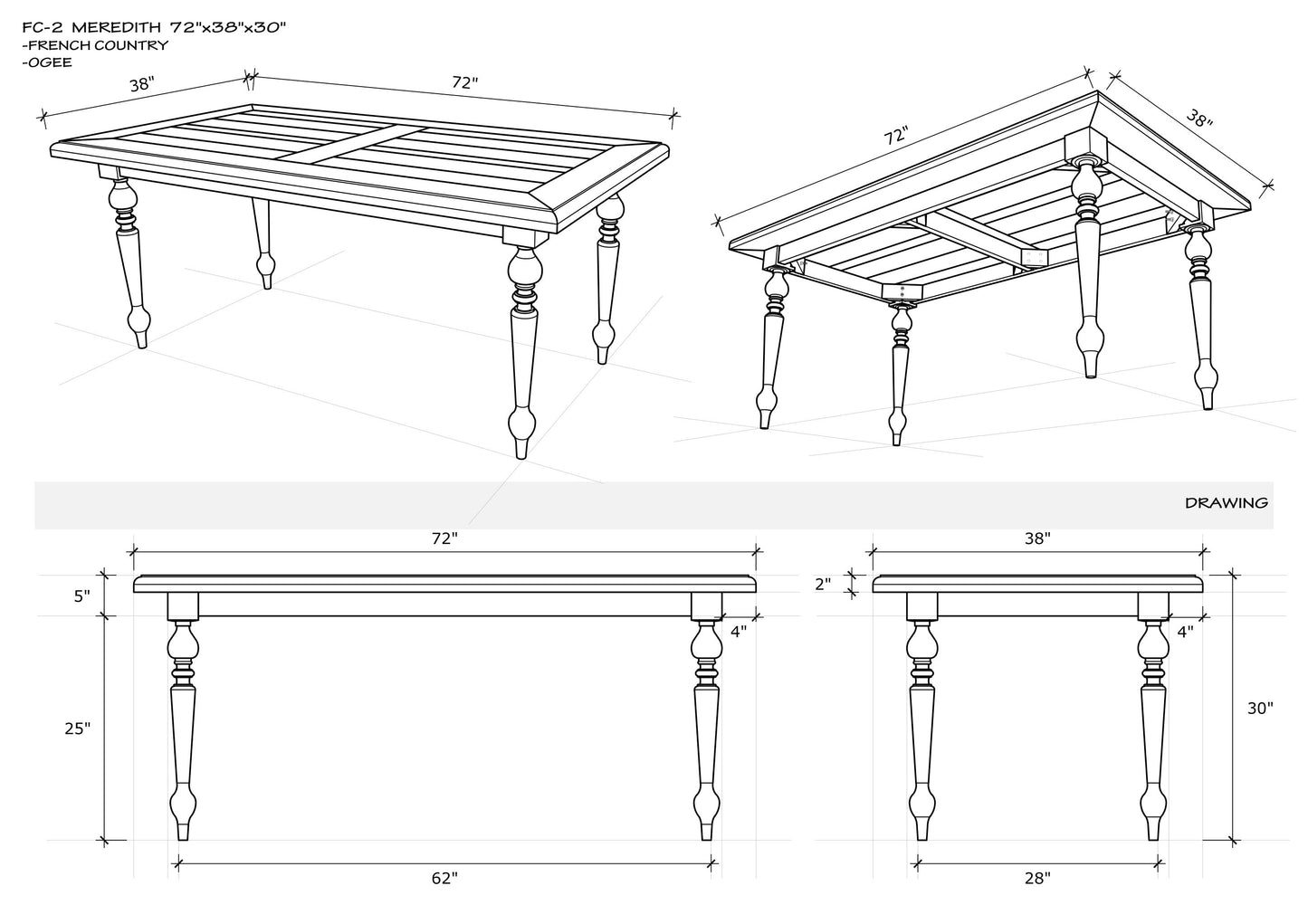 FC-2 MEREDITH 72"x38"x30"
-FRENCH COUNTRY
-OGEE

38"

72"

72"

38"

DRAWING

72"

5"

4"

25"

62"

38"

2"

4"

30"

28"