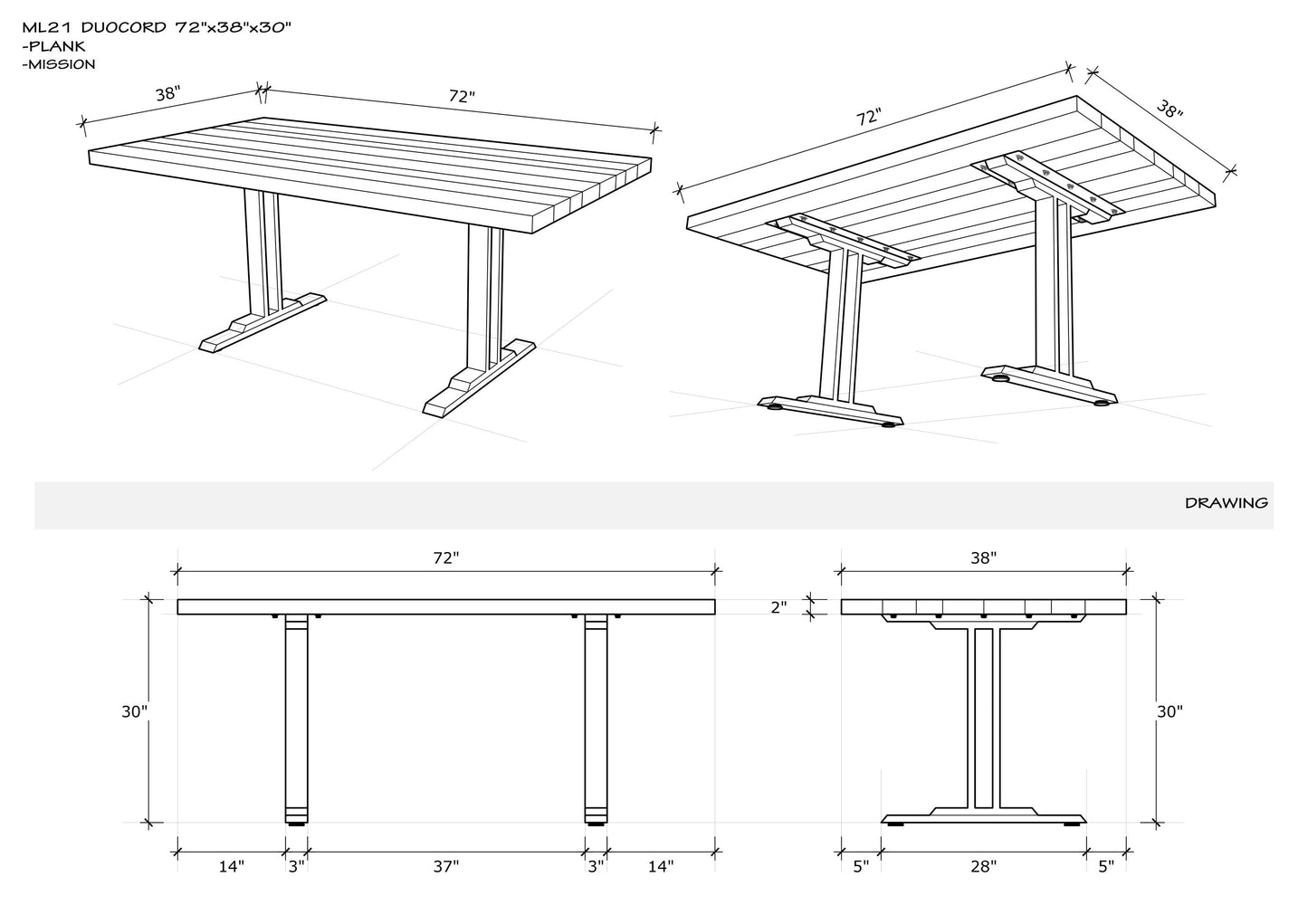 ML21 DUOCORD 72"x38"x30"
-PLANK
-MISSION

38"
72"

72"
38"

DRAWING

72"
30"
14"
3"
37"
3"
14"

38"
2"
30"
5"
28"
5"