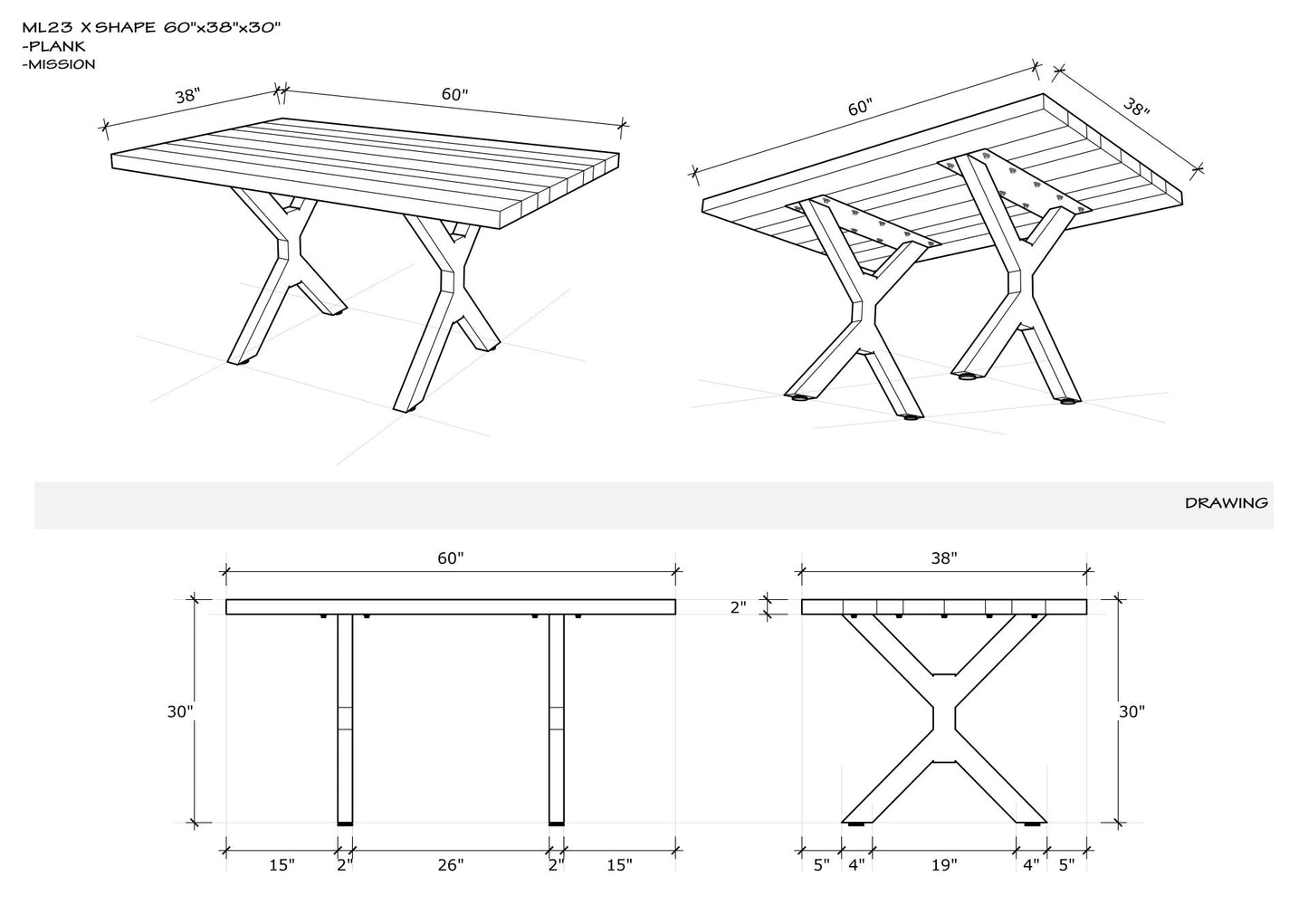 ML23 X SHAPE 60"x38"x30"
-PLANK
-MISSION

38"
60"

60"
38"

DRAWING

60"
30"
15"
2"
26"
2"
15"

38"
2"
30"
5"
4"
19"
4"
5"