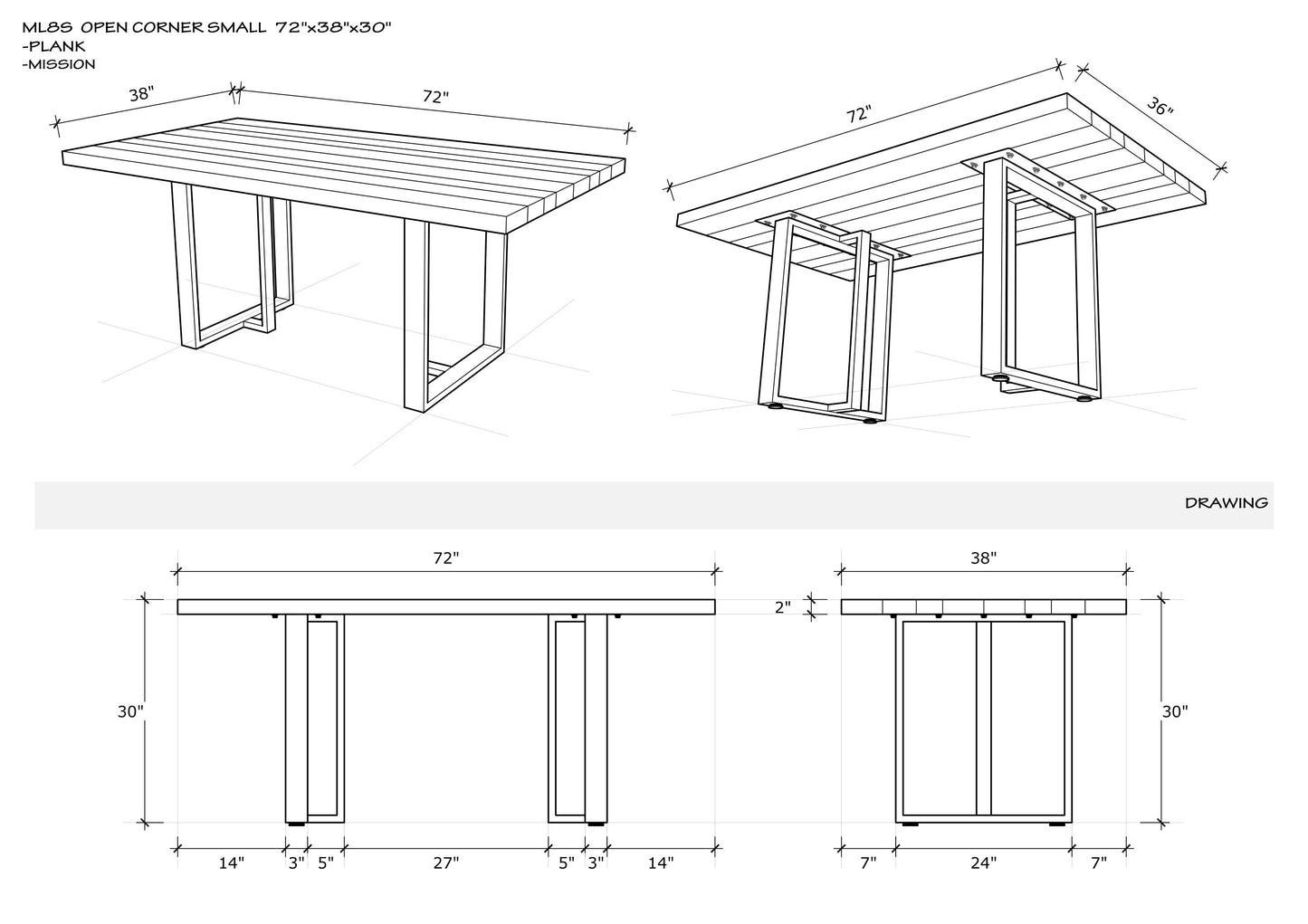 ML8S OPEN CORNER SMALL 72"x38"x30"
-PLANK
-MISSION

38"
72"

72"
36"

DRAWING

72"
30"
14"
3"
5"
27"
5"
3"
14"

38"
2"
30"
7"
24"
7"