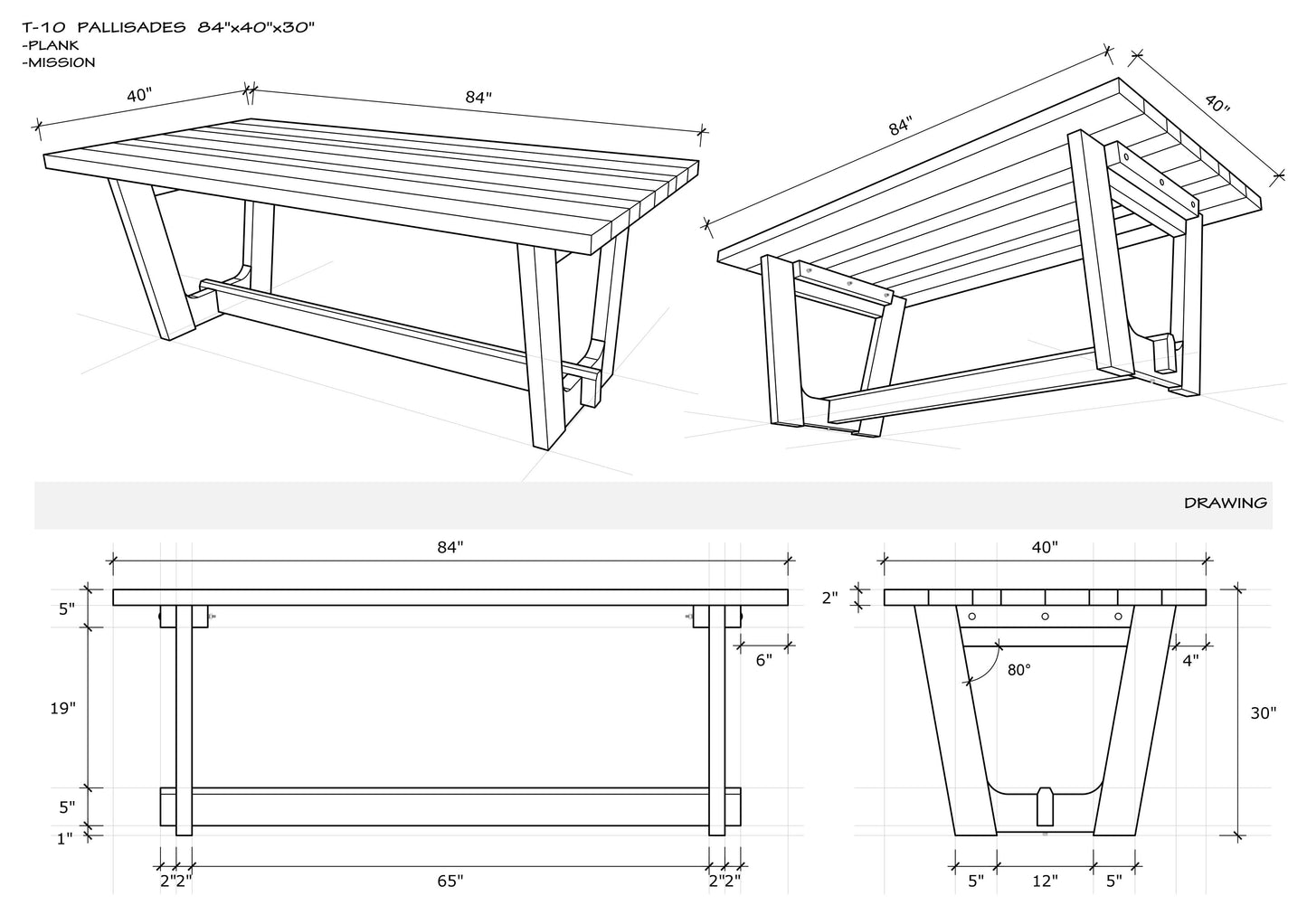 T-10 PALLISADES 84"x40"x30"
-PLANK
-MISSION

40"
84"

84"
40"

DRAWING

84"
5"
19"
5"
1"
6"
2"2"
65"
2"2"

40"
2"
80°
4"
30"
5"
12"
5"