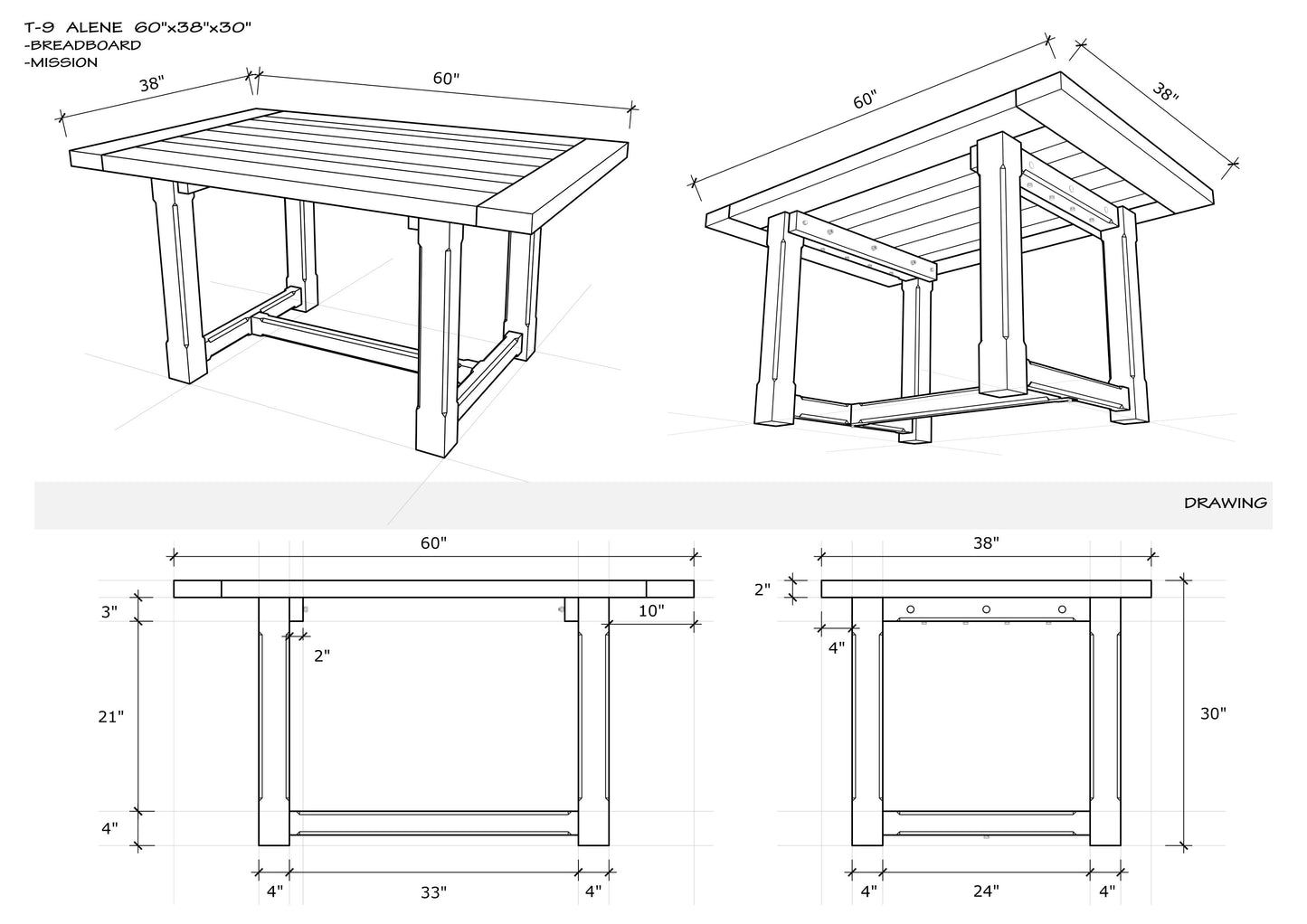 T-9 ALENE 60"x38"x30"
-BREADBOARD
-MISSION

38"
60"

60"
38"

DRAWING

60"
3"
10"
2"
21"
4"
4"
33"
4"

38"
2"
4"
30"
4"
24"
4"