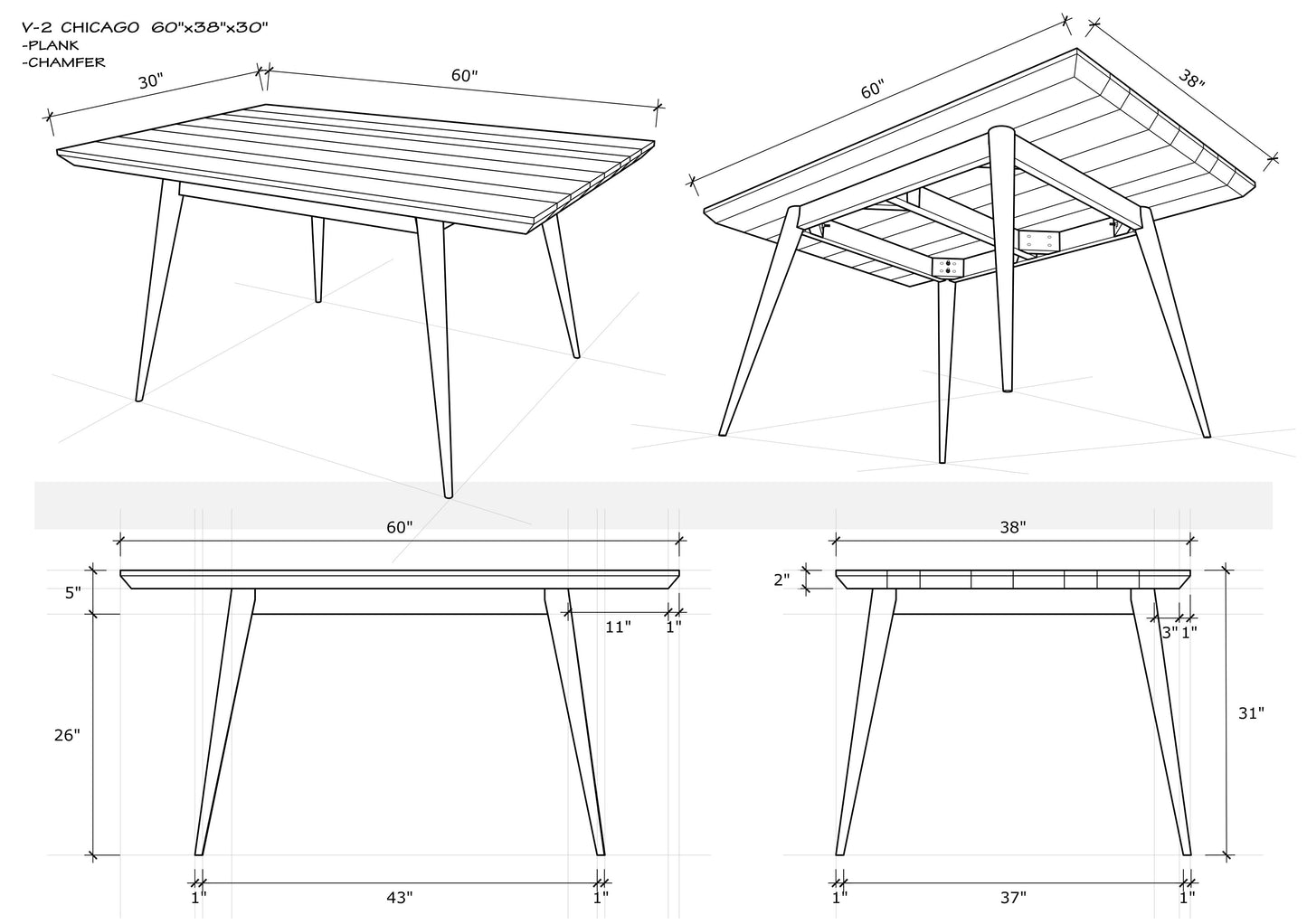 V-2 CHICAGO 60"x38"x30"
-PLANK
-CHAMFER

30"
60"

60"
38"

60"
5"
11"
1"
26"
1"
43"
1"

38"
2"
3"
1"
31"
1"
37"
1"