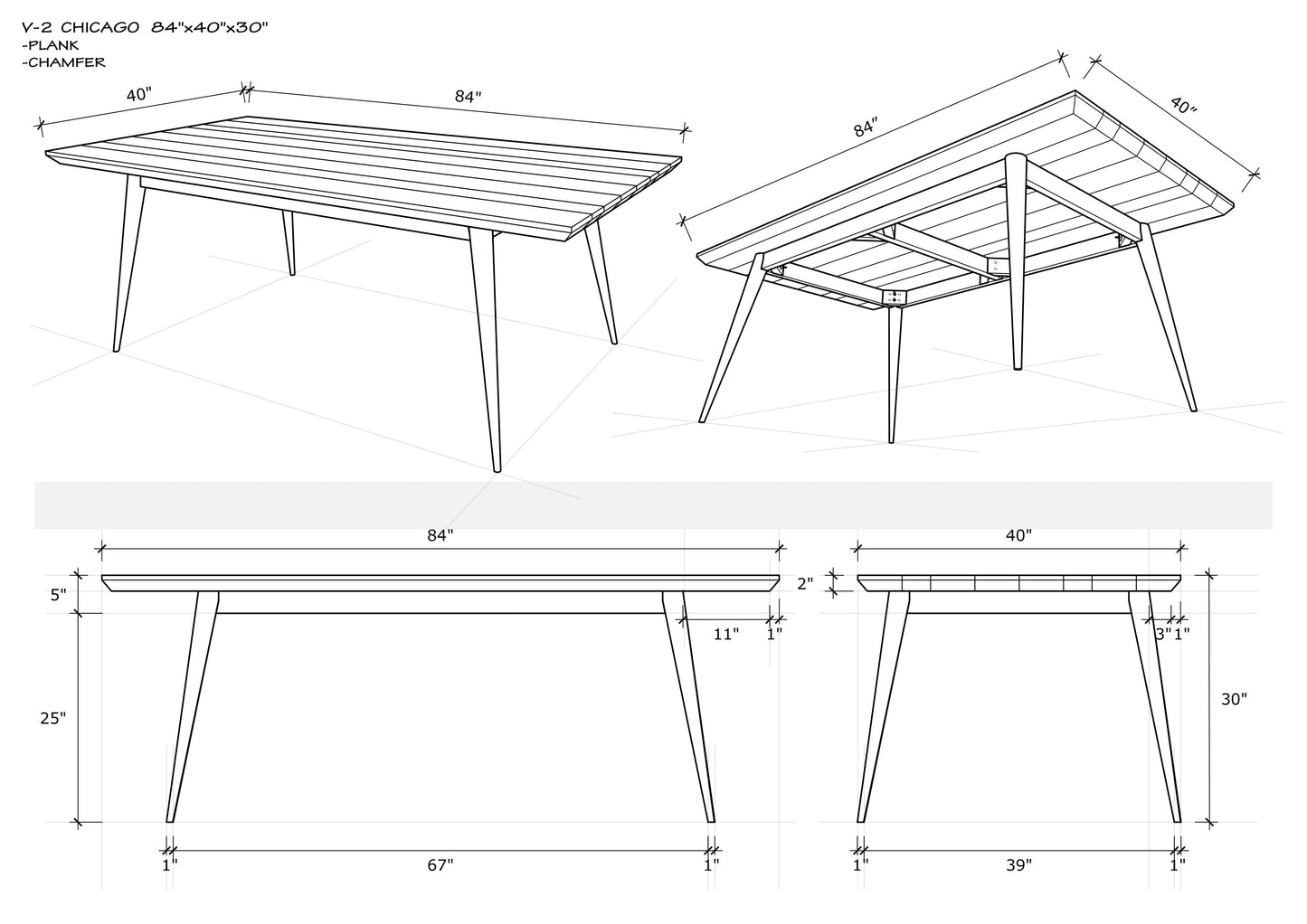 V-2 CHICAGO 84"x40"x30"
-PLANK
-CHAMFER

40"

84"

84"

40"

84"

5"

25"

11"

1"

1"

67"

1"

40"

2"

3"

1"

30"

1"

39"

1"