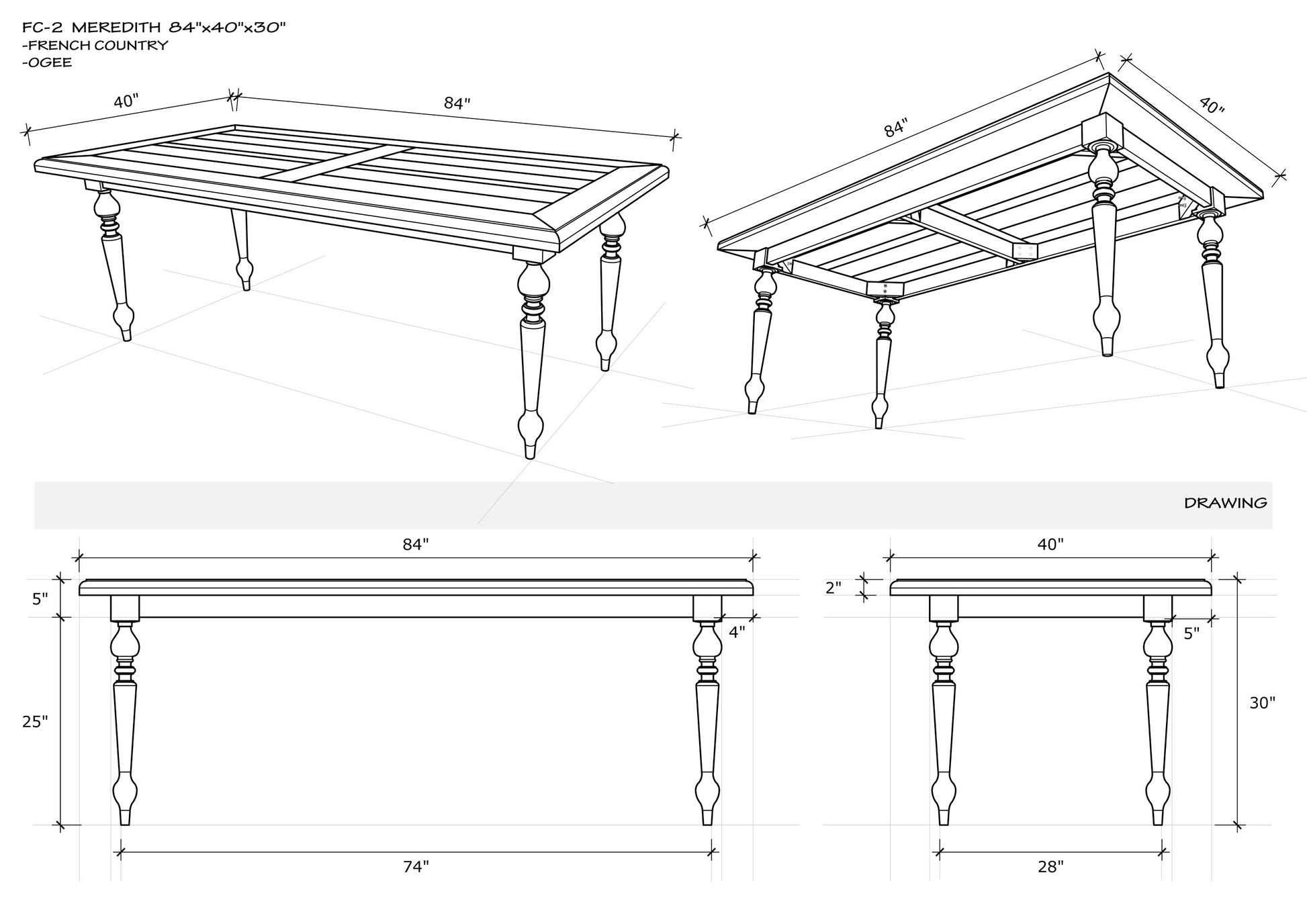 FC-2 MEREDITH 84"x40"x30"
-FRENCH COUNTRY
-OGEE

40"
84"

84"
40"

DRAWING

84"
5"
4"
25"
74"

40"
2"
5"
30"
28"