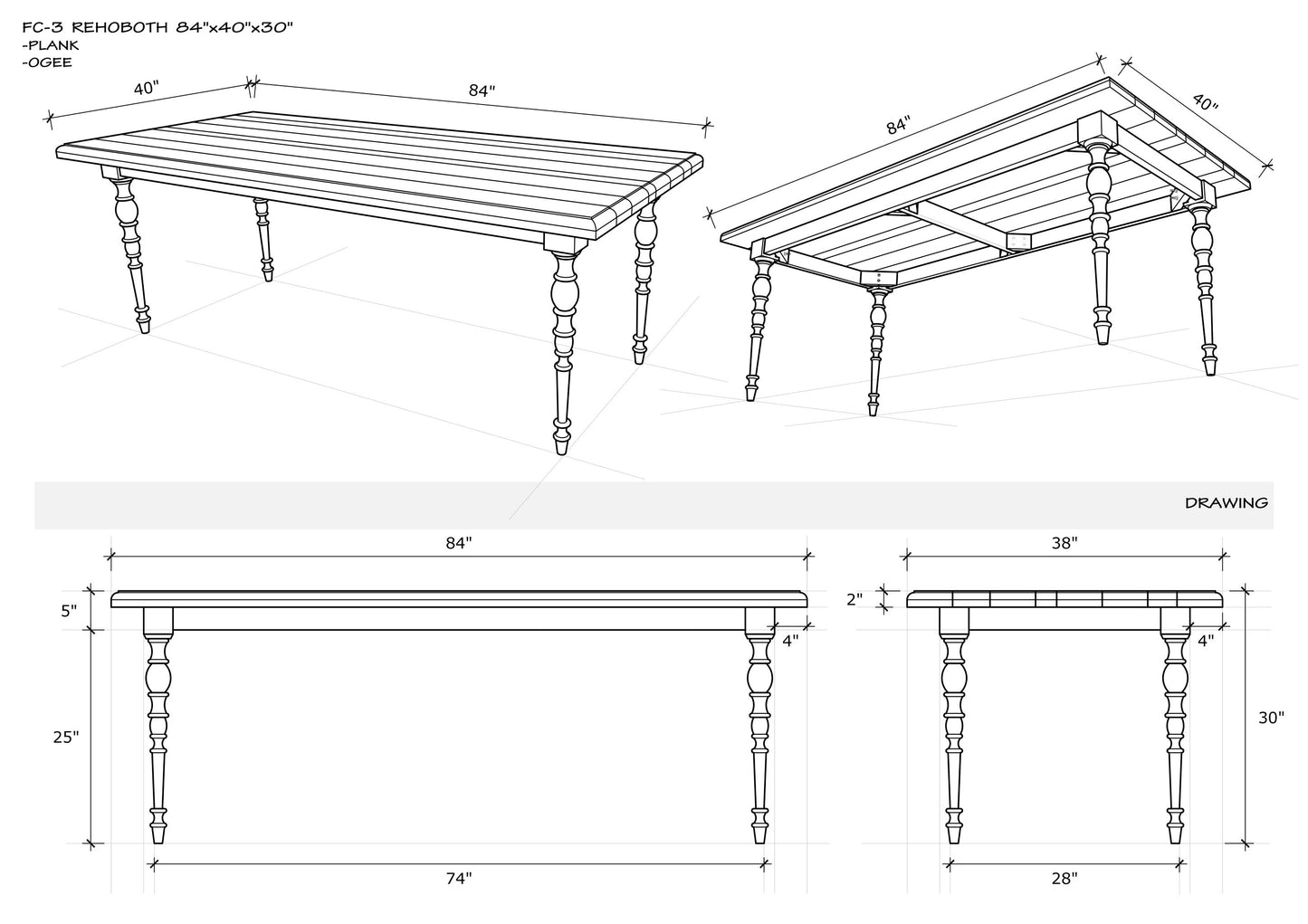 FC-3 REHOBOTH 84"x40"x30"
-PLANK
-OGEE

40"

84"

84"

40"

DRAWING

84"

5"

4"

25"

74"

38"

2"

4"

30"

28"