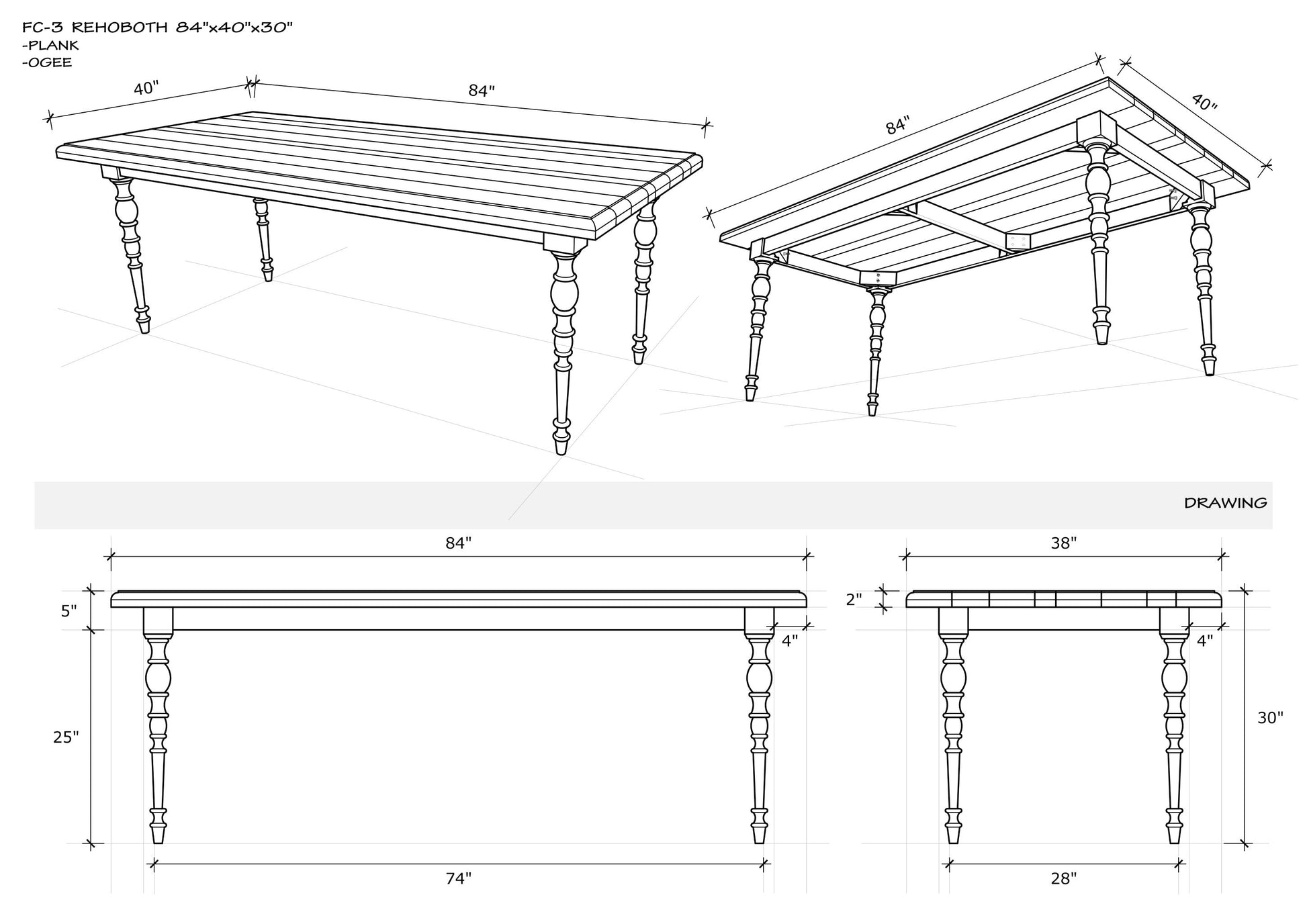 FC-3 REHOBOTH 84"x40"x30"
-PLANK
-OGEE

40"
84"

84"
40"

DRAWING

84"
5"
4"
25"
74"

38"
2"
4"
30"
28"