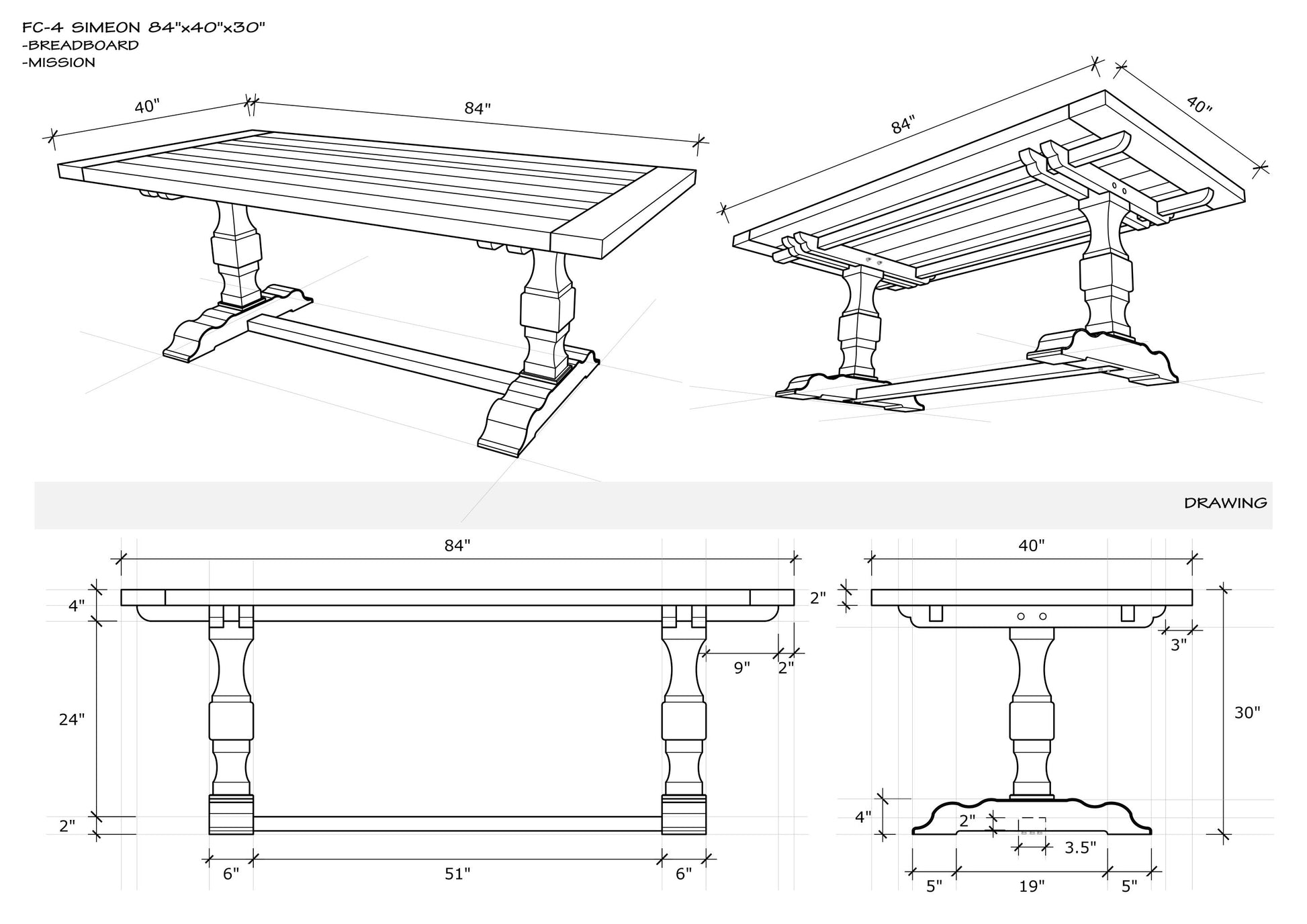 FC-4 SIMEON 84"x40"x30"
-BREADBOARD
-MISSION

40"
84"

84"
40"

DRAWING

84"
4"
2"
9"
2"
24"
2"
6"
51"
6"

40"
3"
30"
4"
2"
3.5"
5"
19"
5"