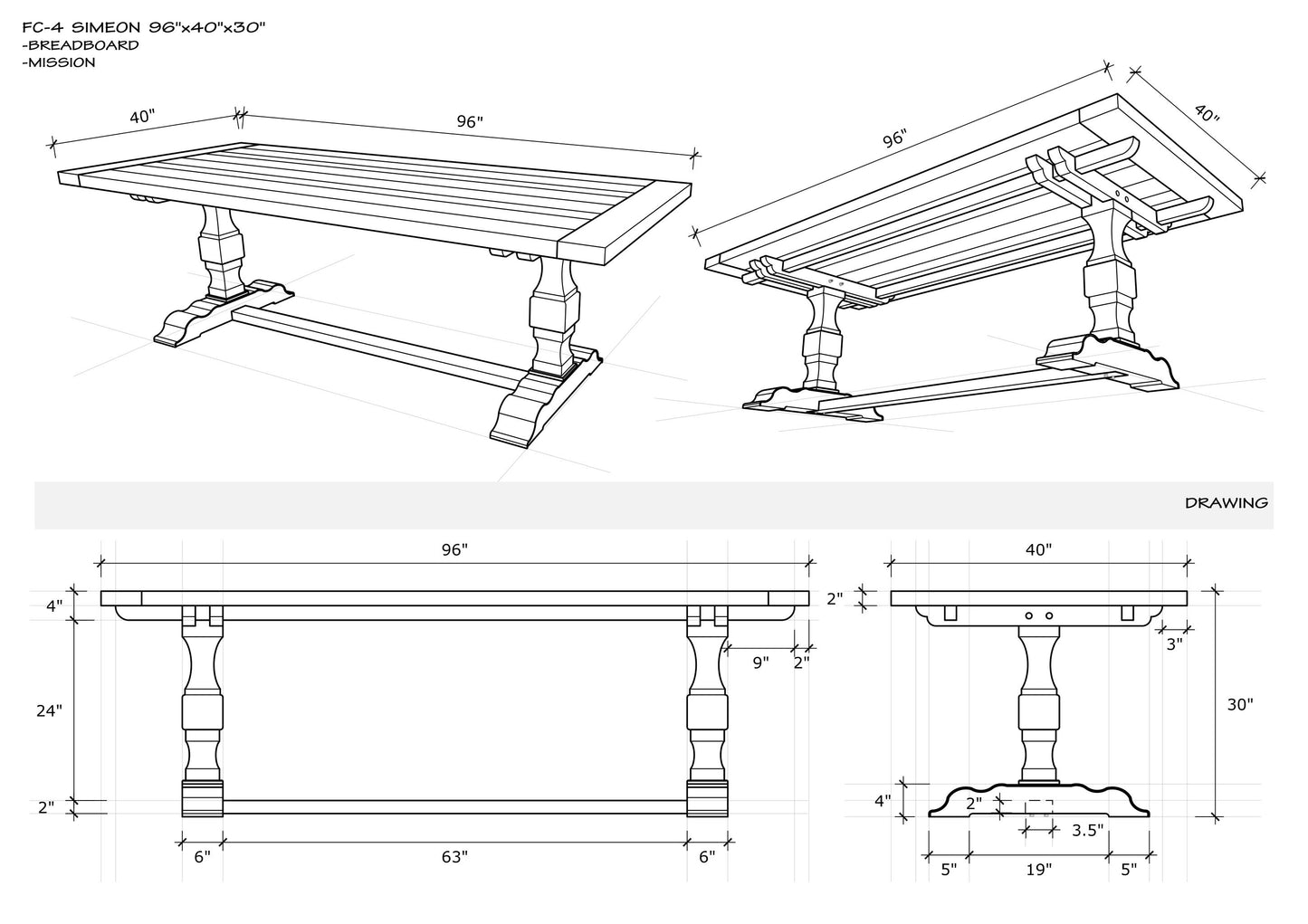 FC-4 SIMEON 96"x40"x30"
-BREADBOARD
-MISSION

40"
96"

96"
40"

DRAWING

96"
4"
24"
2"
9"
2"
6"
63"
6"

40"
2"
3"
30"
4"
2"
3.5"
5"
19"
5"