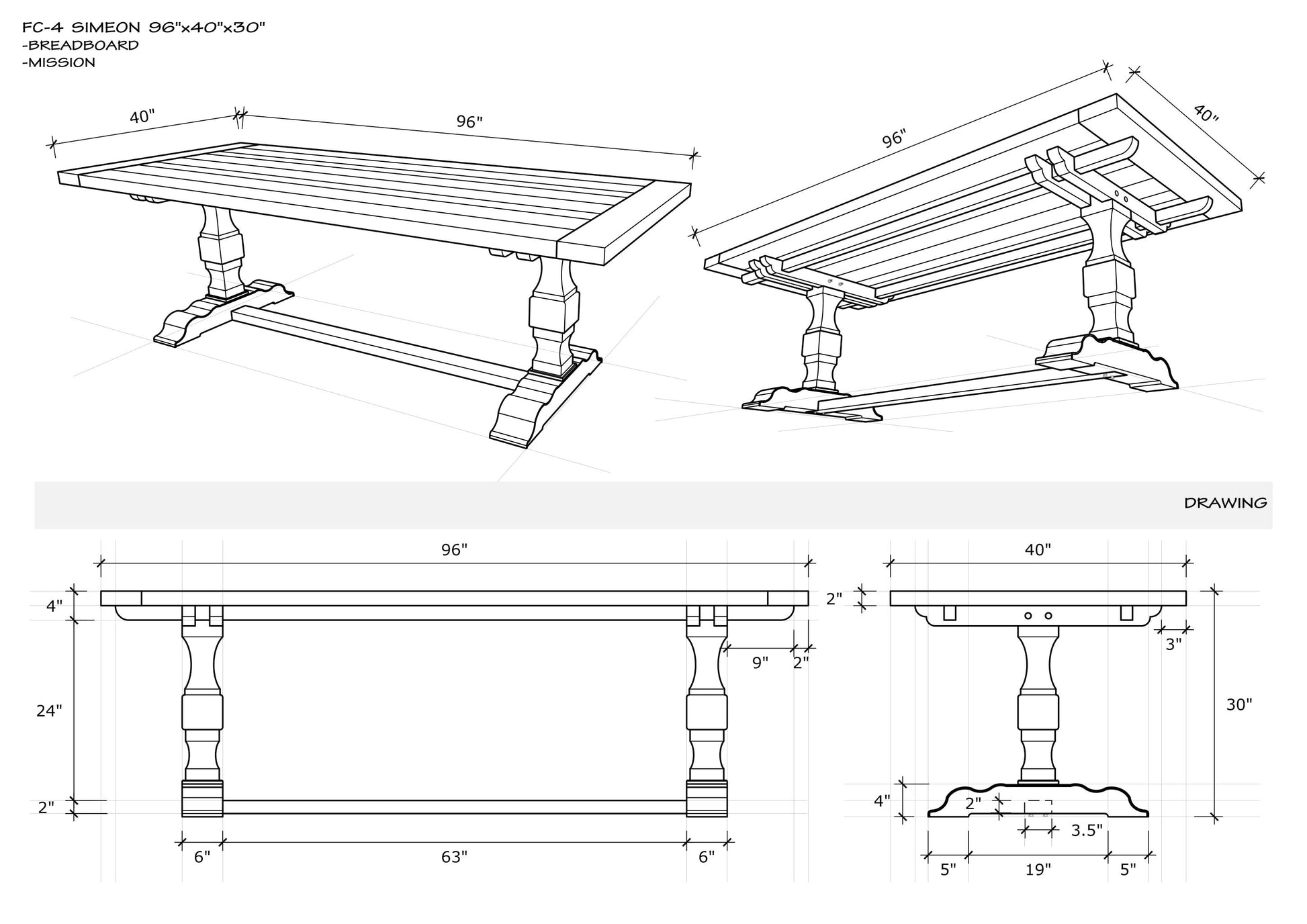 FC-4 SIMEON 96"x40"x30"
-BREADBOARD
-MISSION

40"
96"

96"
40"

DRAWING

96"
4"
24"
2"
9"
2"
6"
63"
6"

40"
2"
3"
30"
4"
2"
3.5"
5"
19"
5"