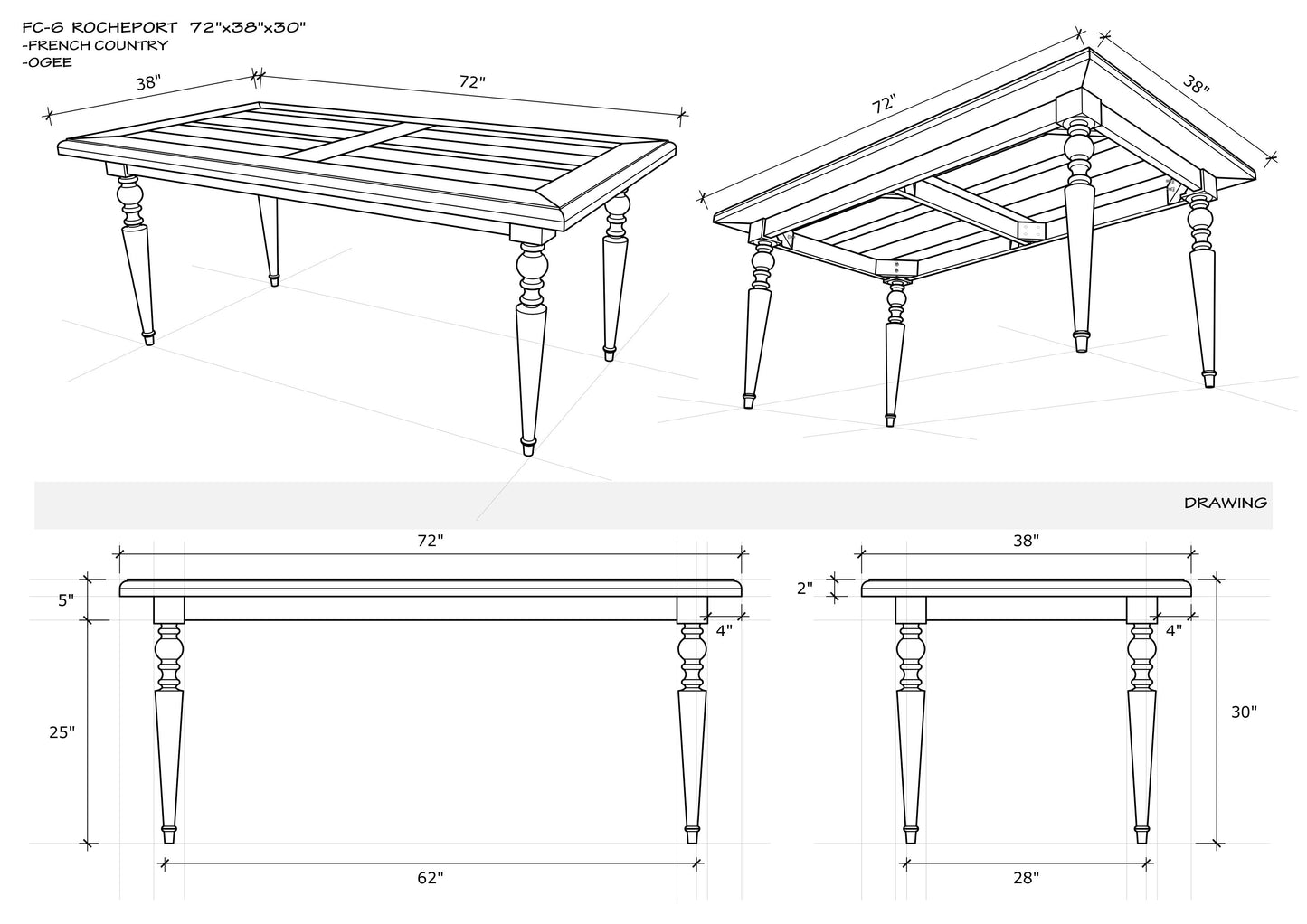 FC-6 ROCHEPORT 72"x38"x30"
-FRENCH COUNTRY
-OGEE

38"
72"

72"
38"

DRAWING

72"
5"
4"
25"
62"

38"
2"
4"
30"
28"