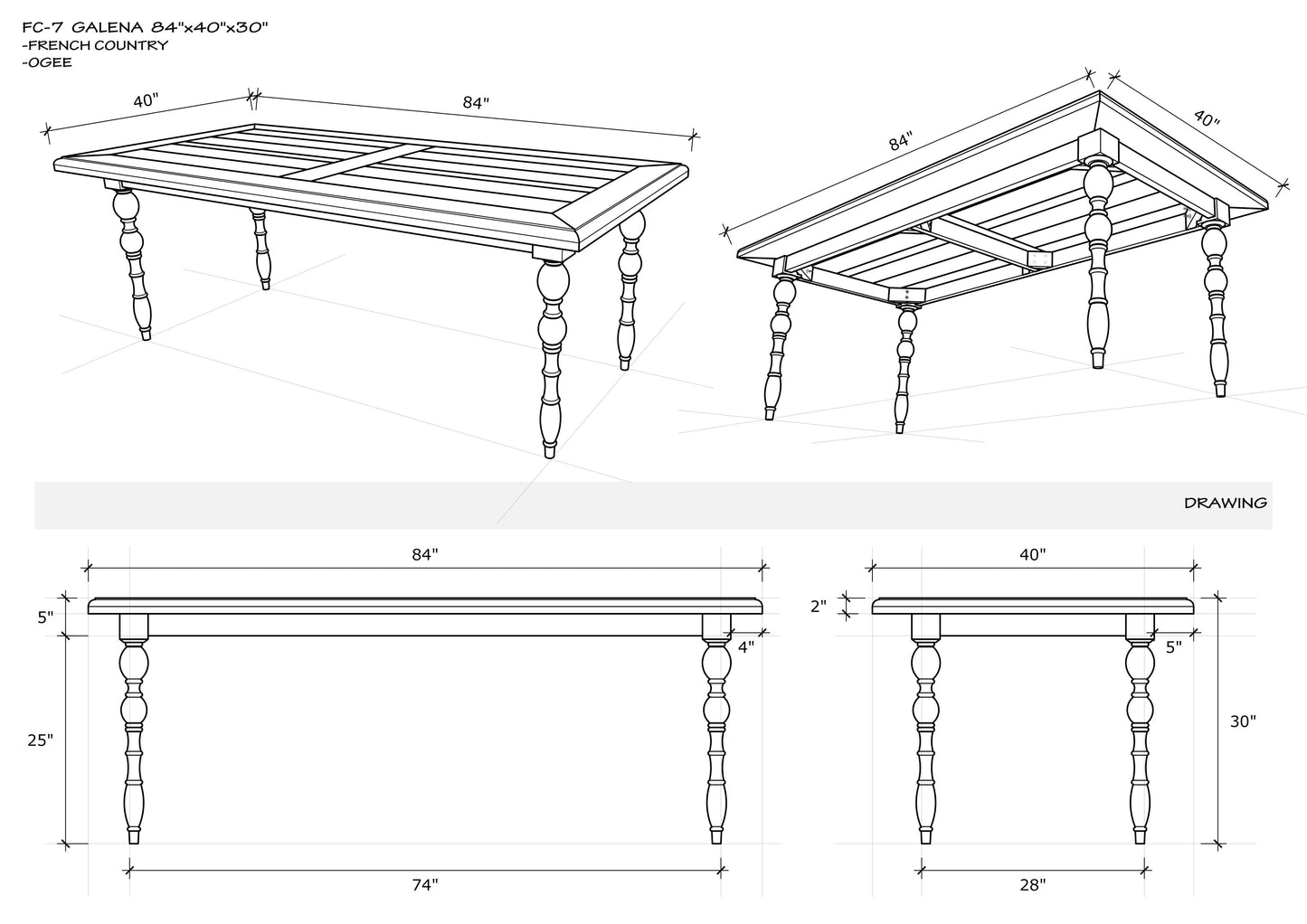 FC-7 GALENA 84"x40"x30"
-FRENCH COUNTRY
-OGEE

40"
84"

84"
40"

DRAWING

84"
5"
4"
25"
74"

40"
2"
5"
30"
28"