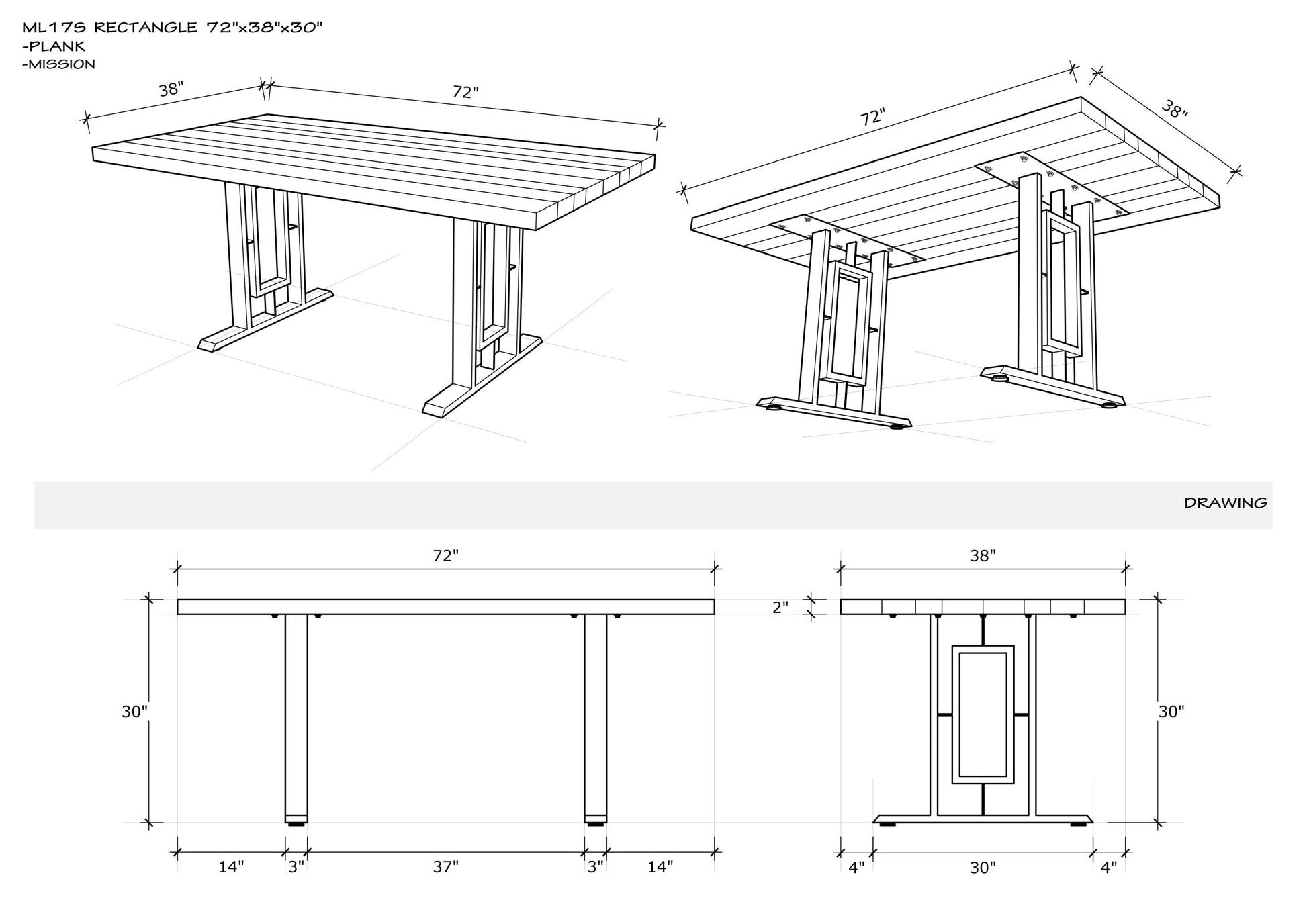 ML17S RECTANGLE 72"x38"x30"
-PLANK
-MISSION

38"
72"

72"
38"

DRAWING

72"
30"
14"
3"
37"
3"
14"

38"
2"
30"
4"
30"
4"