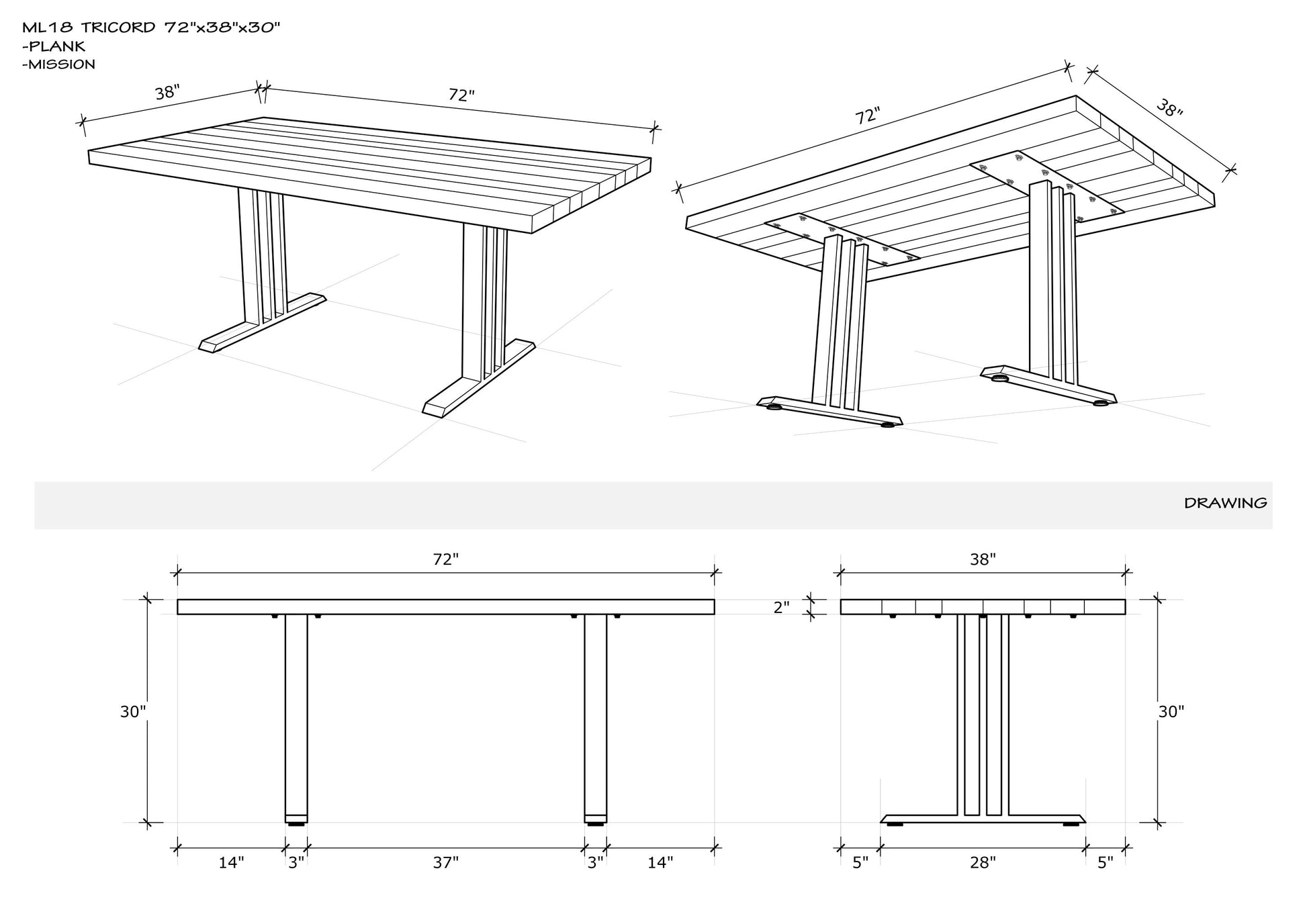 ML18 TRICORD 72"x38"x30"
-PLANK
-MISSION

38"
72"

72"
38"

DRAWING

72"
30"
14"
3"
37"
3"
14"

38"
2"
30"
5"
28"
5"