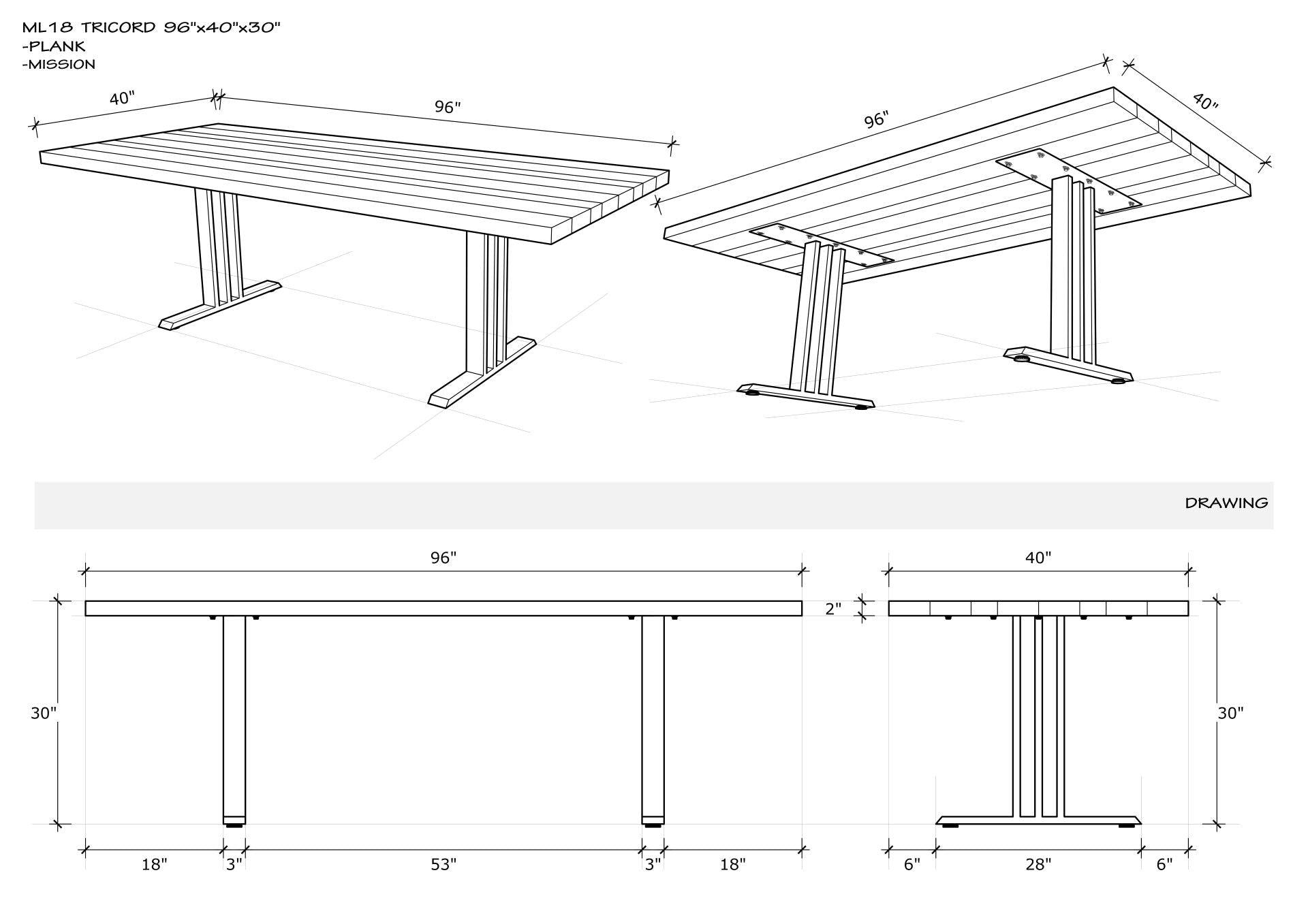 ML18 TRICORD 96"x40"x30"
-PLANK
-MISSION

40"
96"

96"
40"

DRAWING

96"
2"
30"
18"
3"
53"
3"
18"

40"
30"
6"
28"
6"