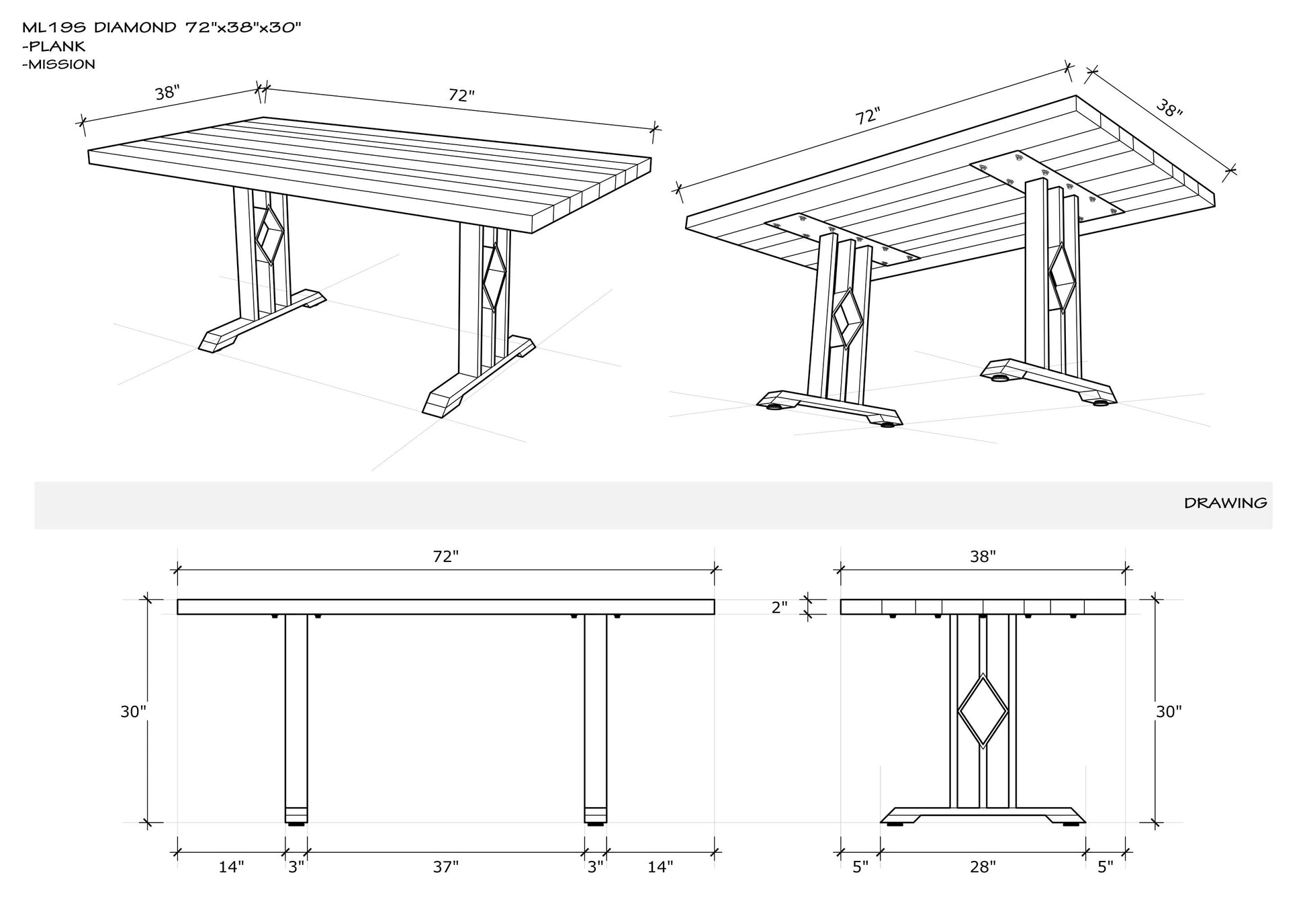 ML19S DIAMOND 72"x38"x30"
-PLANK
-MISSION

38"
72"

72"
38"

DRAWING

72"
30"
14"
3"
37"
3"
14"

38"
2"
30"
5"
28"
5"