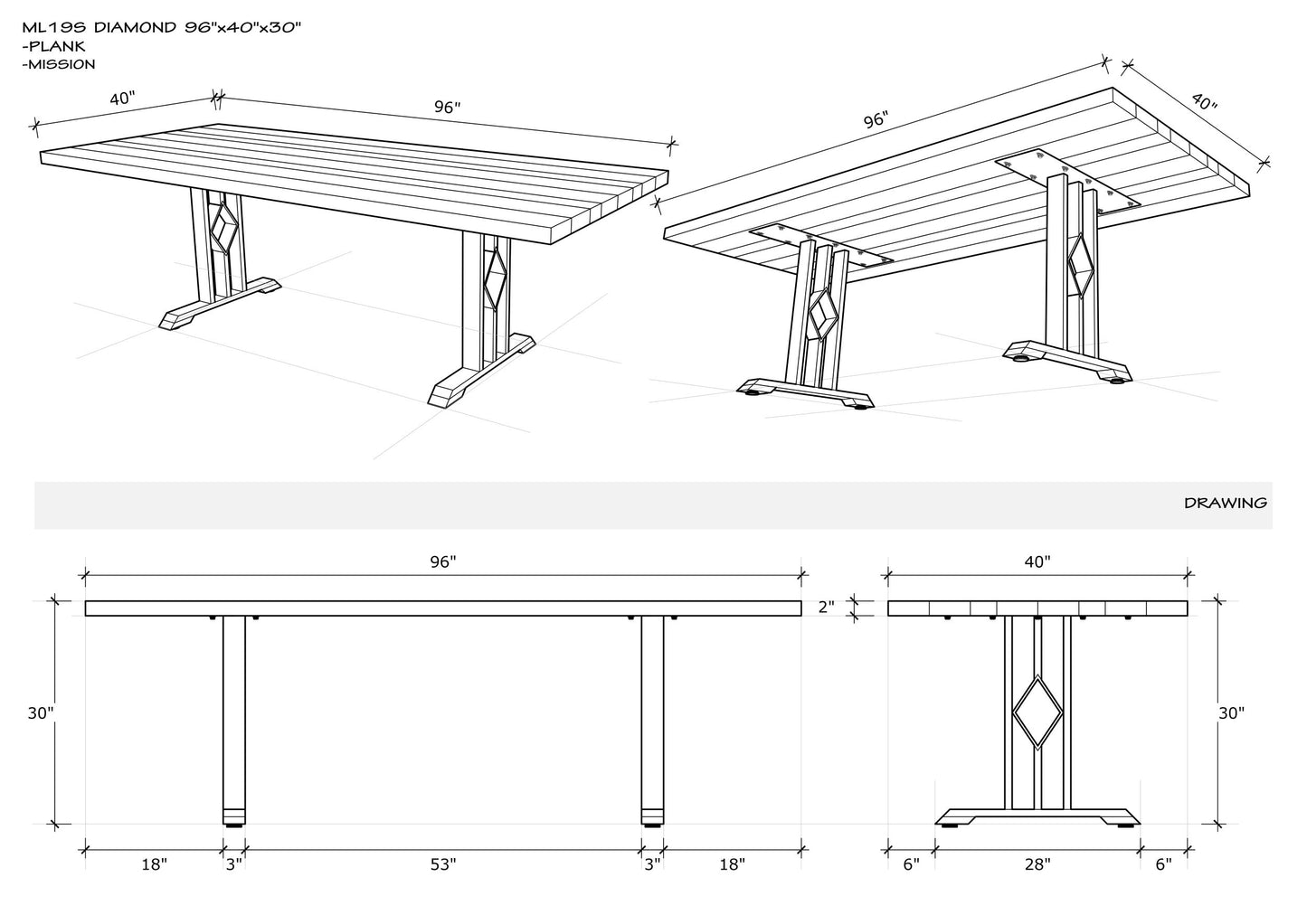 ML19S DIAMOND 96"x40"x30"
-PLANK
-MISSION

40"

96"

96"

40"

DRAWING

96"

30"

18"

3"

53"

3"

18"

40"

2"

30"

6"

28"

6"