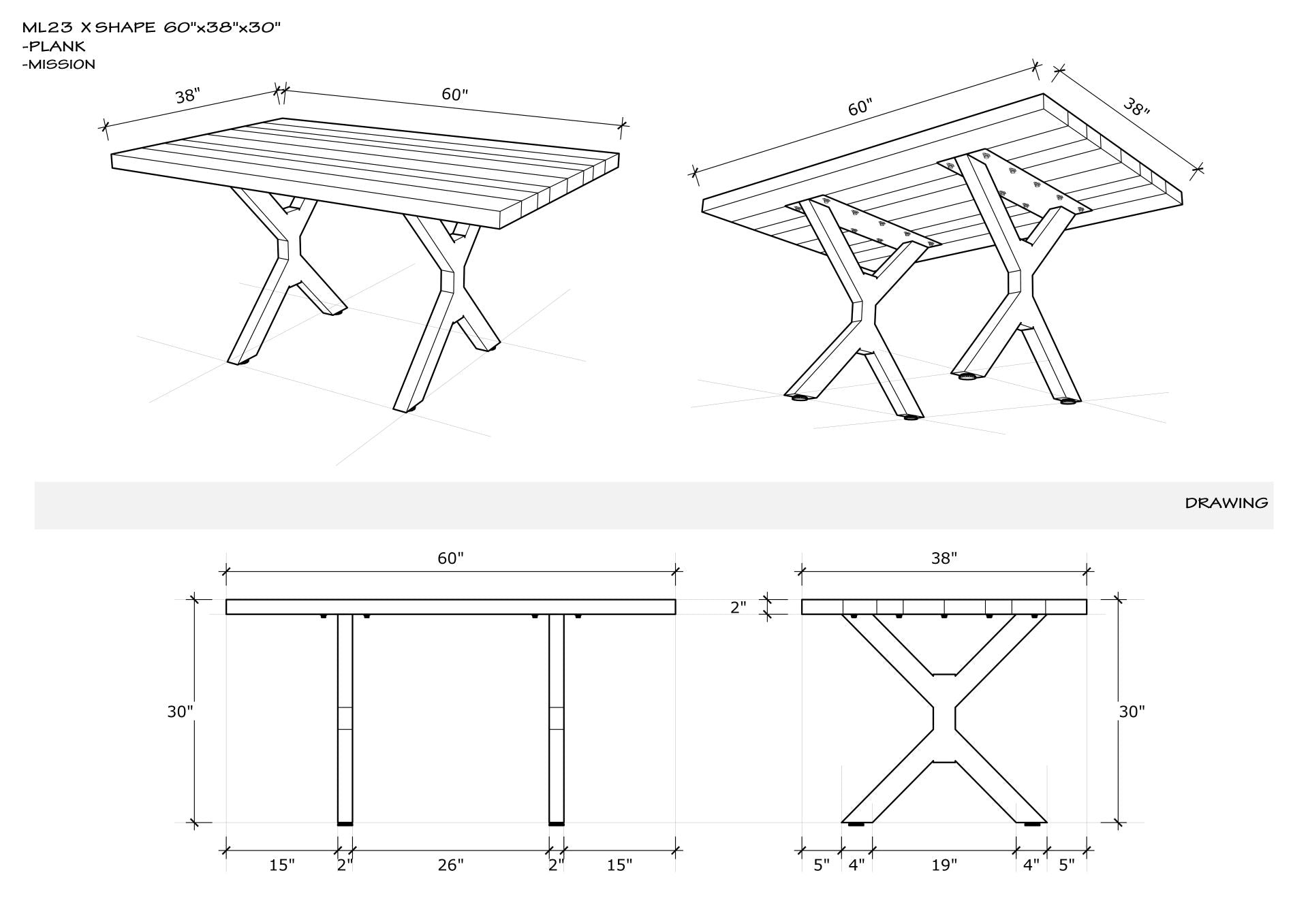 ML23 X SHAPE 60"x38"x30"
-PLANK
-MISSION

38"
60"

60"
38"

DRAWING

60"
30"
15"
2"
26"
2"
15"

38"
2"
30"
5"
4"
19"
4"
5"