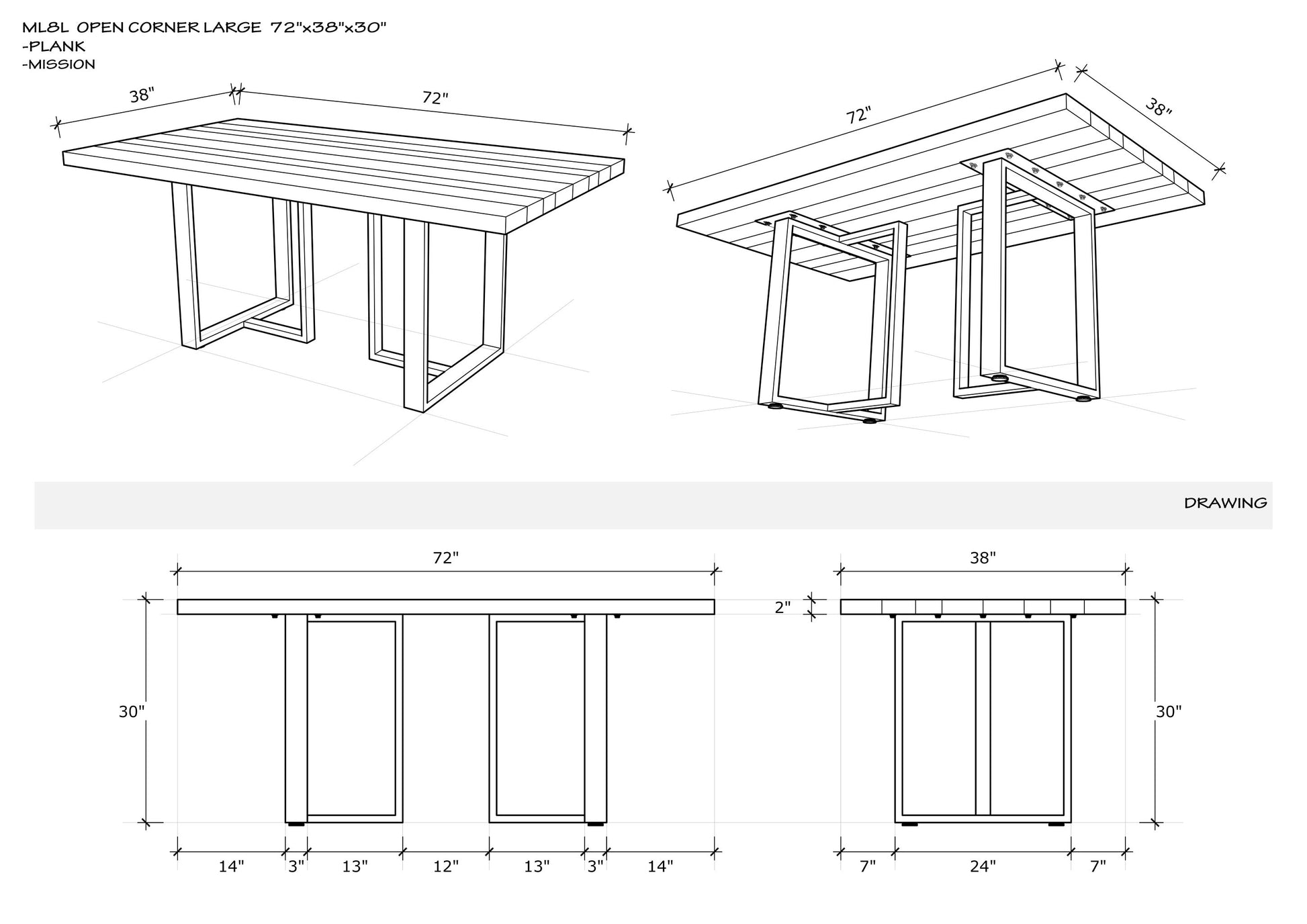 ML8L OPEN CORNER LARGE 72"x38"x30"
-PLANK
-MISSION

38"
72"

72"
38"

DRAWING

72"
30"
14"
3"
13"
12"
13"
3"
14"

38"
2"
30"
7"
24"
7"