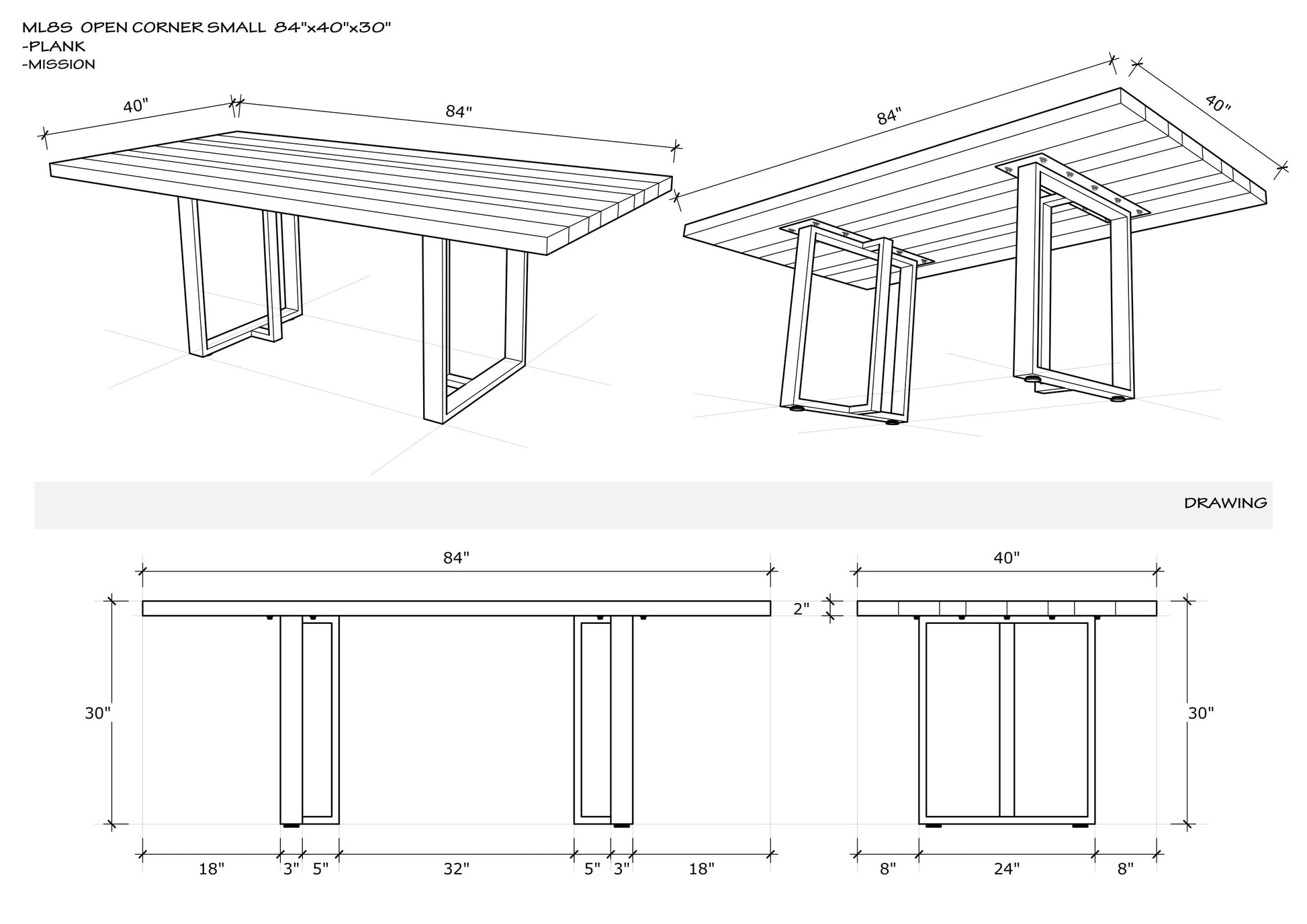 ML8S OPEN CORNER SMALL 84"x40"x30"
-PLANK
-MISSION

40"
84"

84"
40"

DRAWING

84"
2"
30"
18"
3"
5"
32"
5"
3"
18"

40"
30"
8"
24"
8"