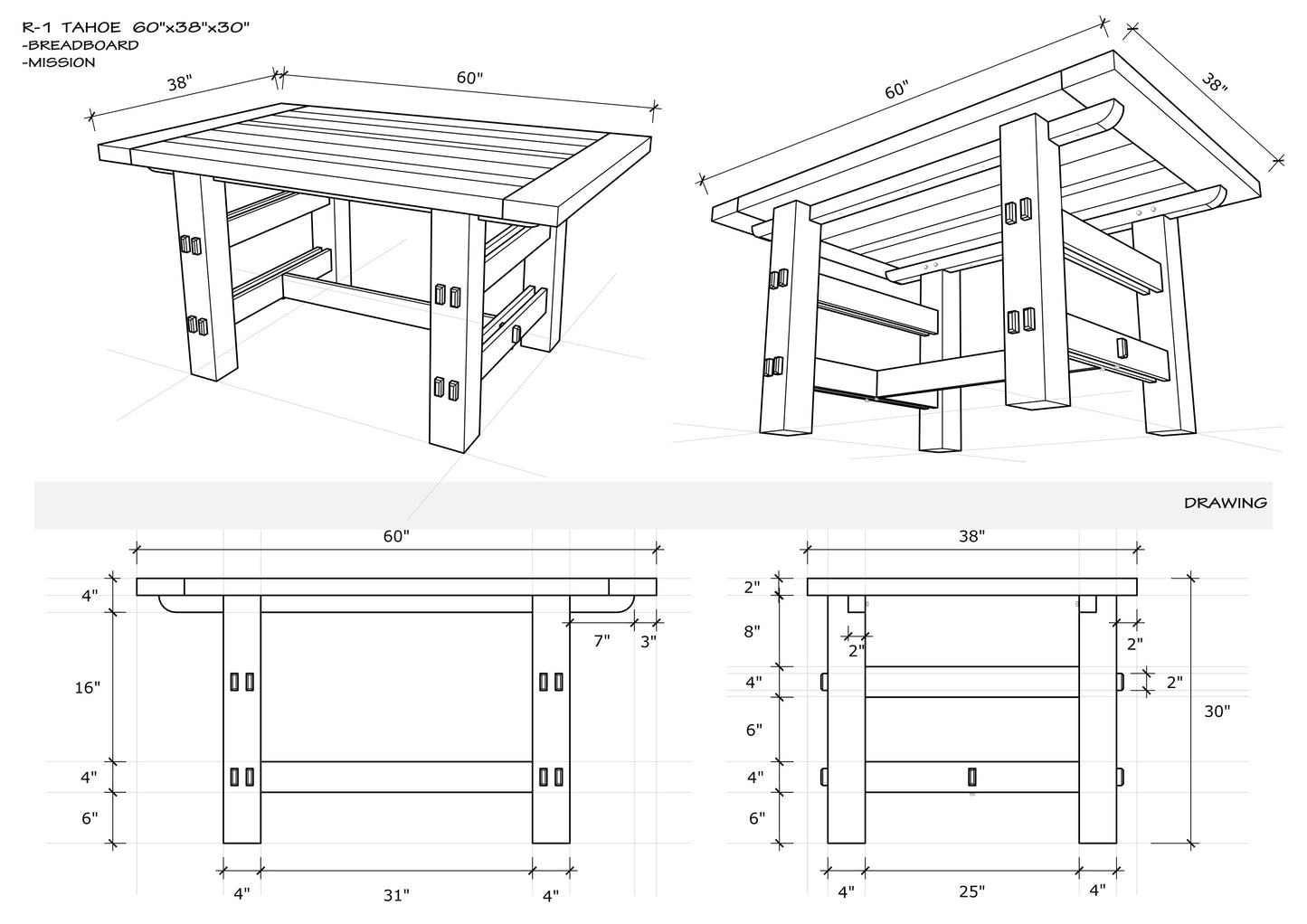 R-1 TAHOE 60"x38"x30"
-BREADBOARD
-MISSION

38"
60"

60"
38"

DRAWING

60"
4"
16"
4"
6"
7"
3"
4"
31"
4"

38"
2"
8"
2"
2"
4"
2"
6"
4"
6"
30"
4"
25"
4"