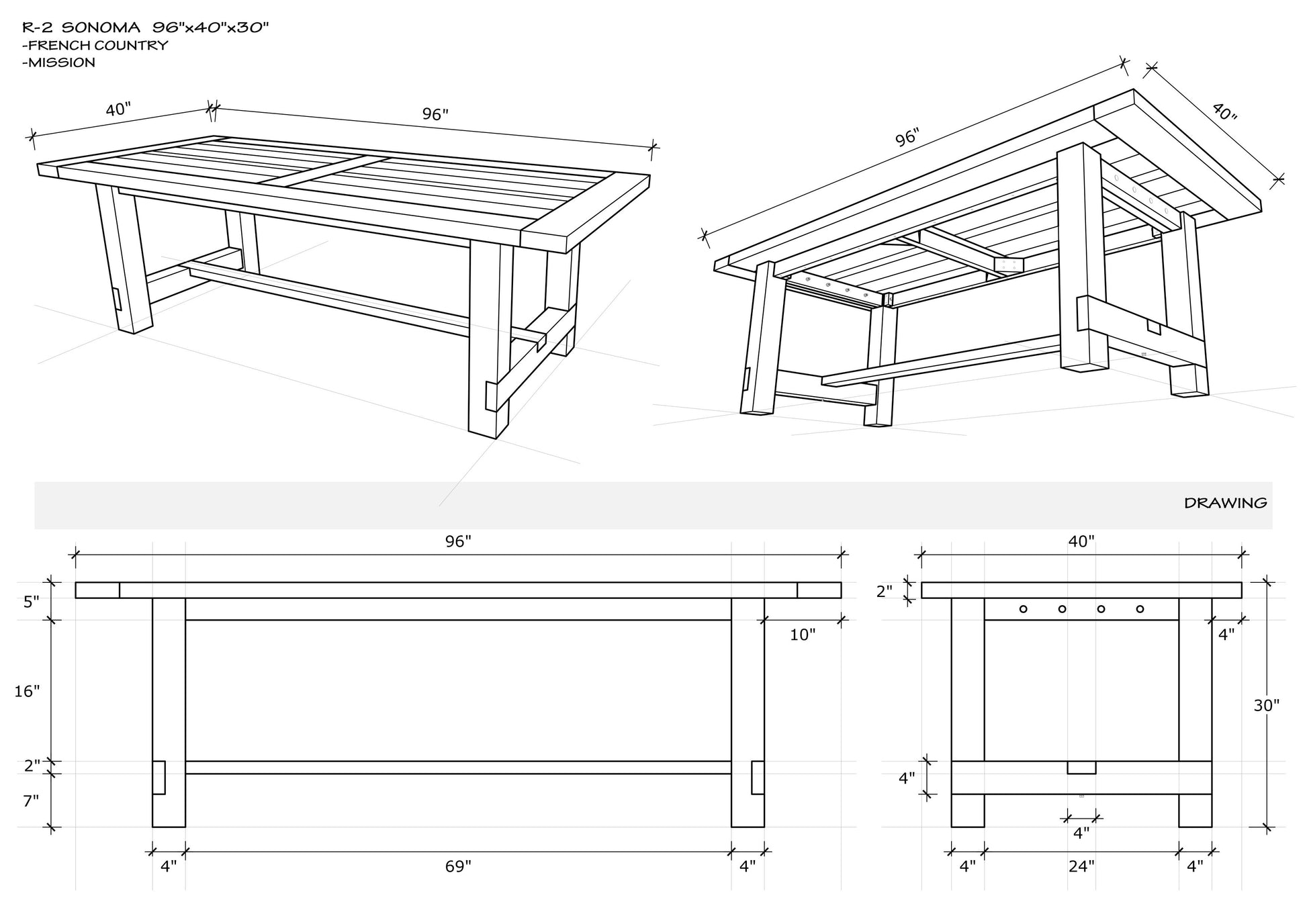 R-2 SONOMA 96"x40"x30"
-FRENCH COUNTRY
-MISSION

40"
96"

96"
40"

DRAWING

96"
5"
10"
16"
2"
7"
4"
69"
4"

40"
2"
4"
30"
4"
4"
4"
24"
4"