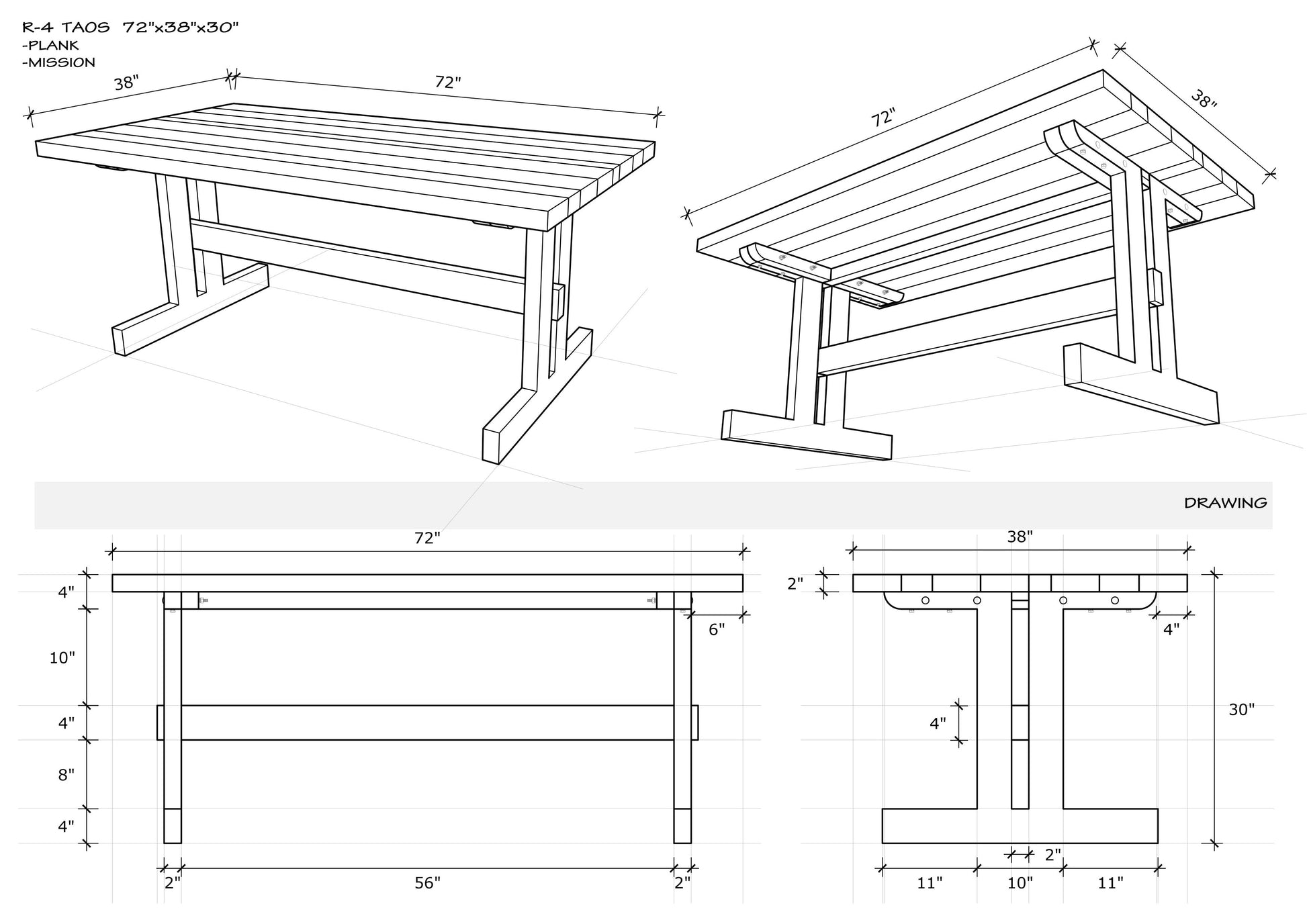 R-4 TAOS 72"x38"x30"
-PLANK
-MISSION

38"
72"

72"
38"

DRAWING

72"
4"
6"
10"
4"
8"
4"
2"
56"
2"

38"
2"
4"
4"
30"
2"
11"
10"
11"