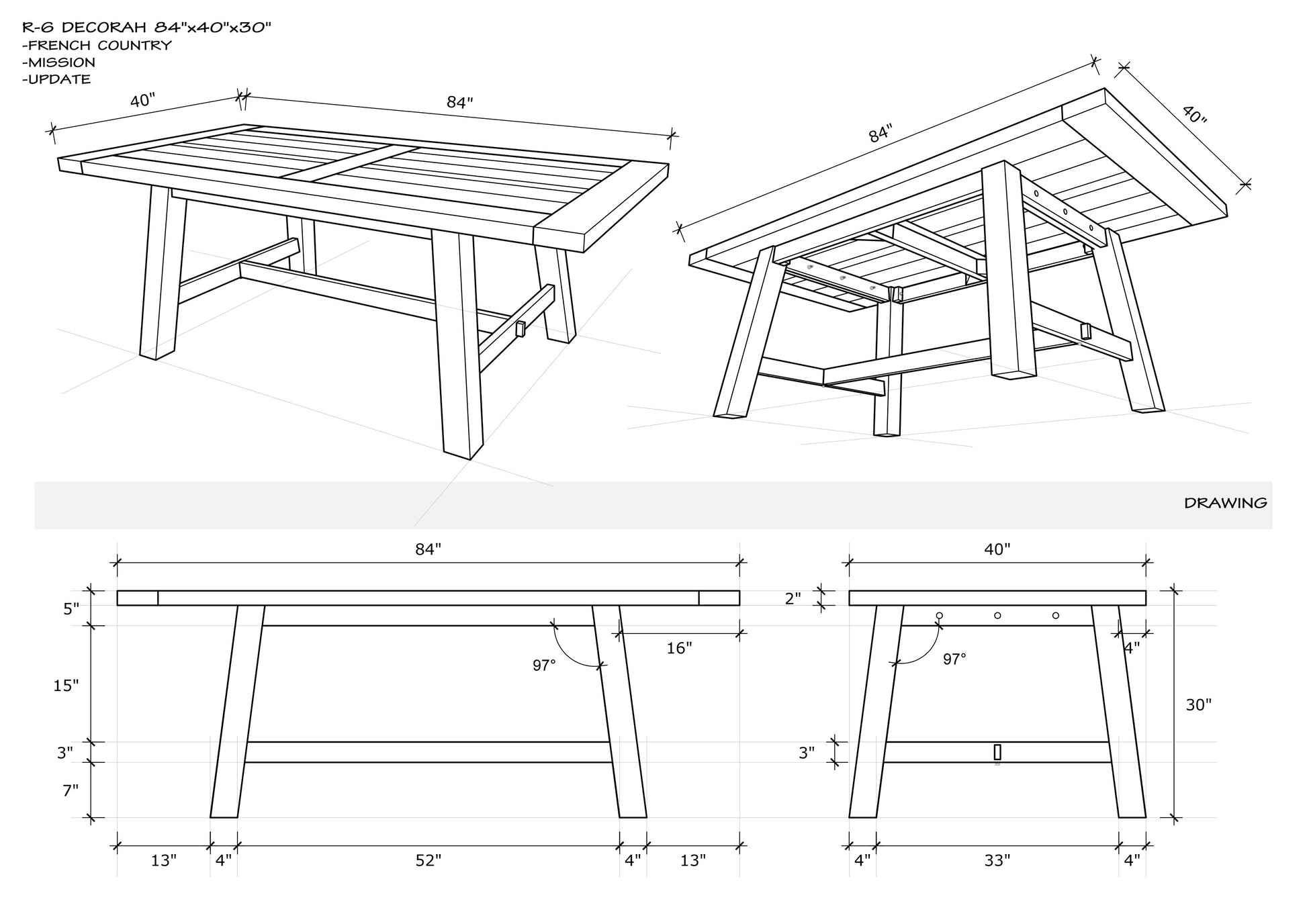 R-6 DECORAH 84"x40"x30"
-FRENCH COUNTRY
-MISSION
-UPDATE

40"
84"

84"
40"

DRAWING

84"
5"
15"
3"
7"
97°
16"
13"
4"
52"
4"
13"

40"
2"
97°
4"
30"
3"
4"
33"
4"