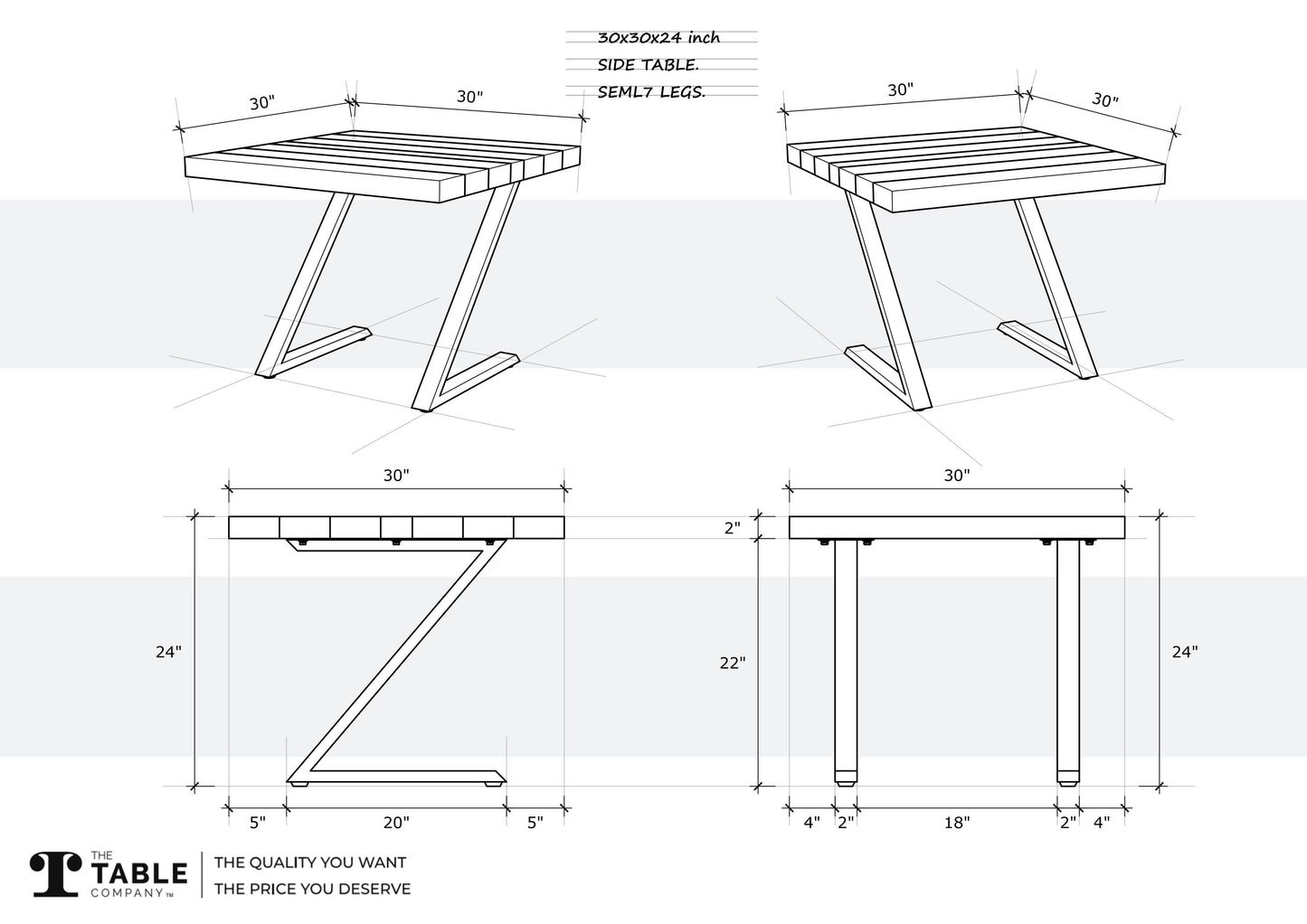 30x30x24 inch
SIDE TABLE.
SEML7 LEGS.

30"
30"

30"
30"

30"
24"
5"
20"
5"

30"
2"
22"
24"
4"
2"
18"
2"
4"

THE TABLE COMPANY™
THE QUALITY YOU WANT
THE PRICE YOU DESERVE