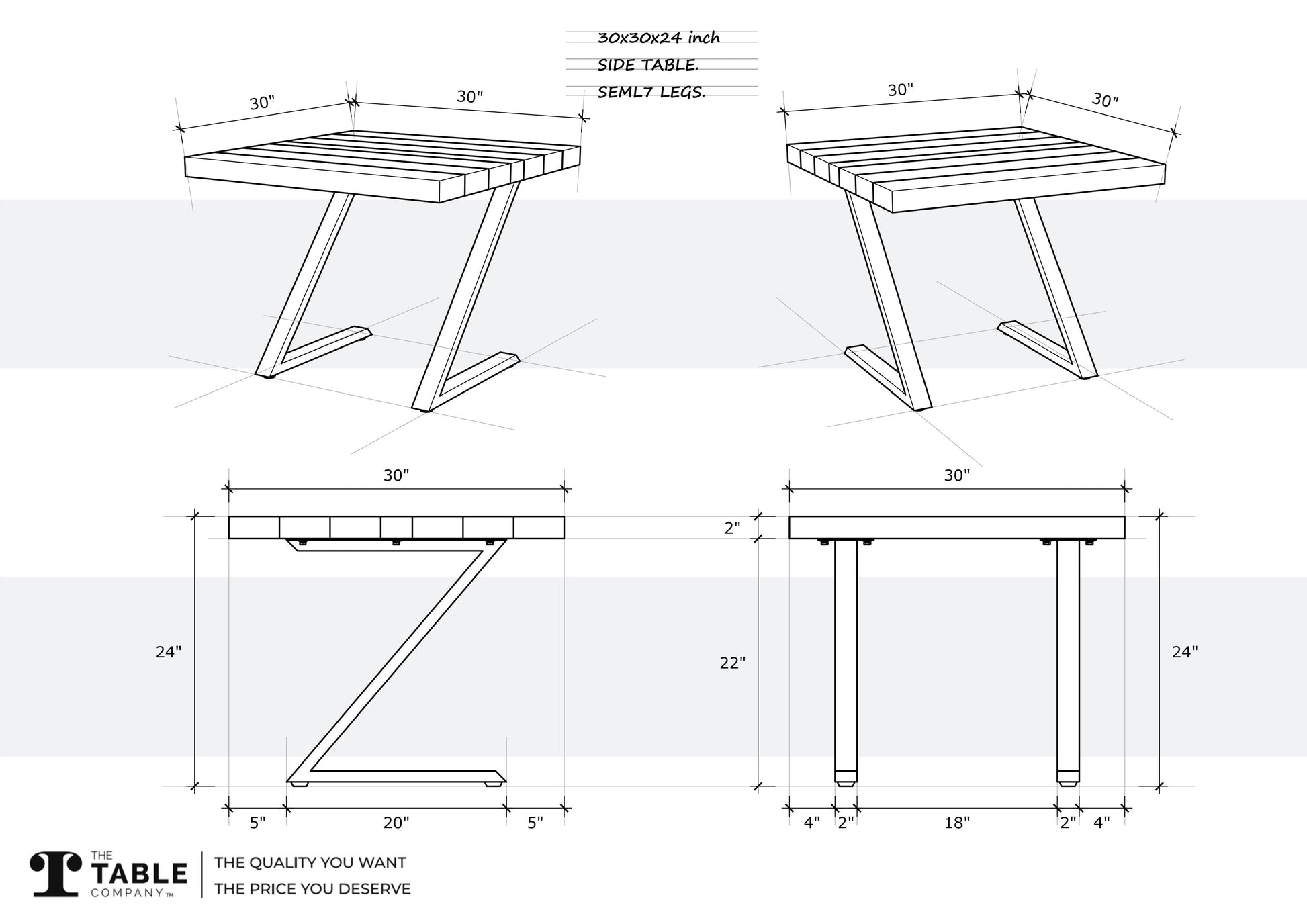 30x30x24 inch
SIDE TABLE.
SEML7 LEGS.

30"
30"

30"
30"

30"
24"
5"
20"
5"

30"
2"
22"
24"
4"
2"
18"
2"
4"

THE TABLE COMPANY™
THE QUALITY YOU WANT
THE PRICE YOU DESERVE