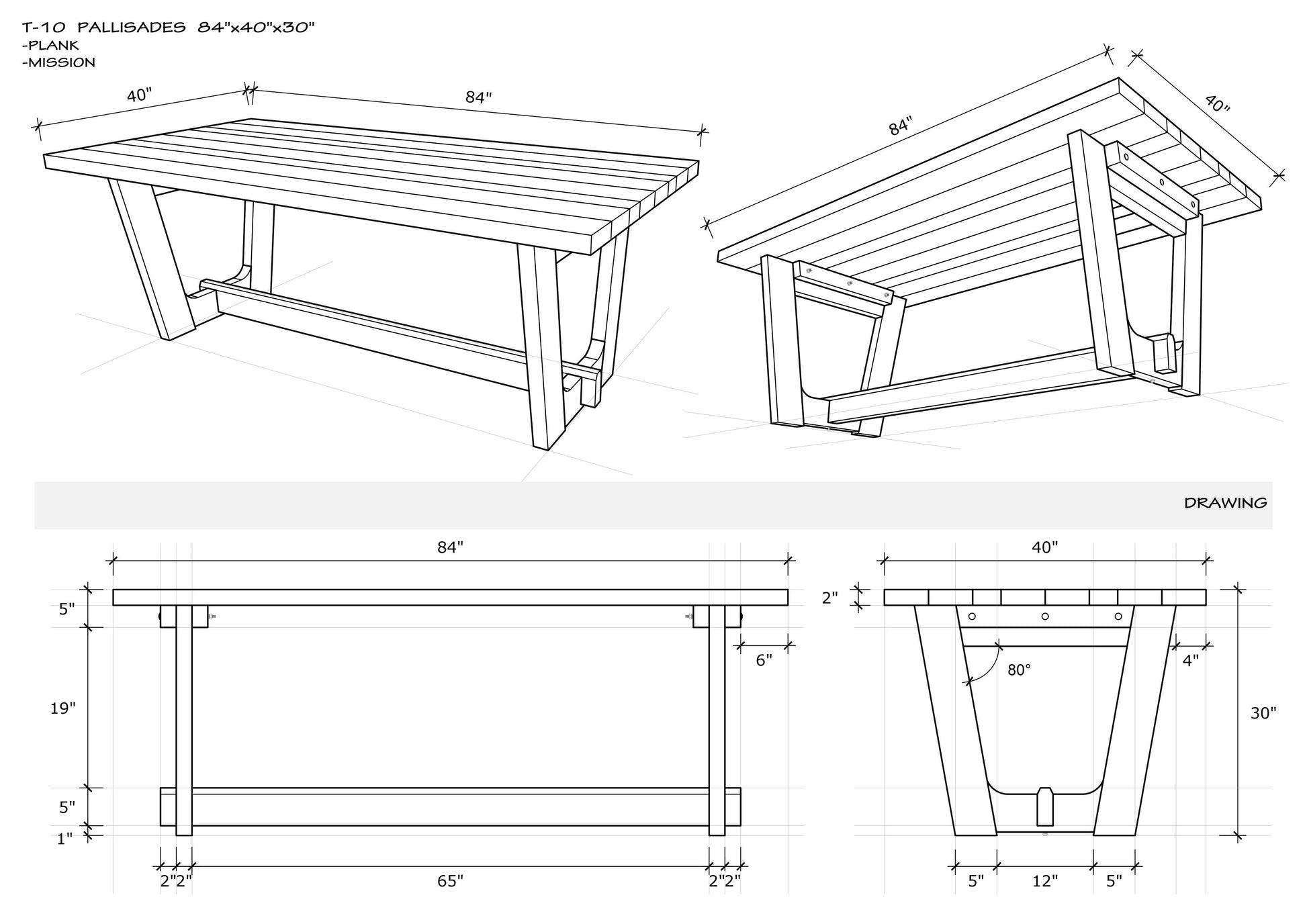 T-10 PALLISADES 84"x40"x30"
-PLANK
-MISSION

40"
84"

84"
40"

DRAWING

84"
5"
6"
19"
5"
1"
2"2"
65"
2"2"

40"
2"
4"
80°
30"
5"
12"
5"