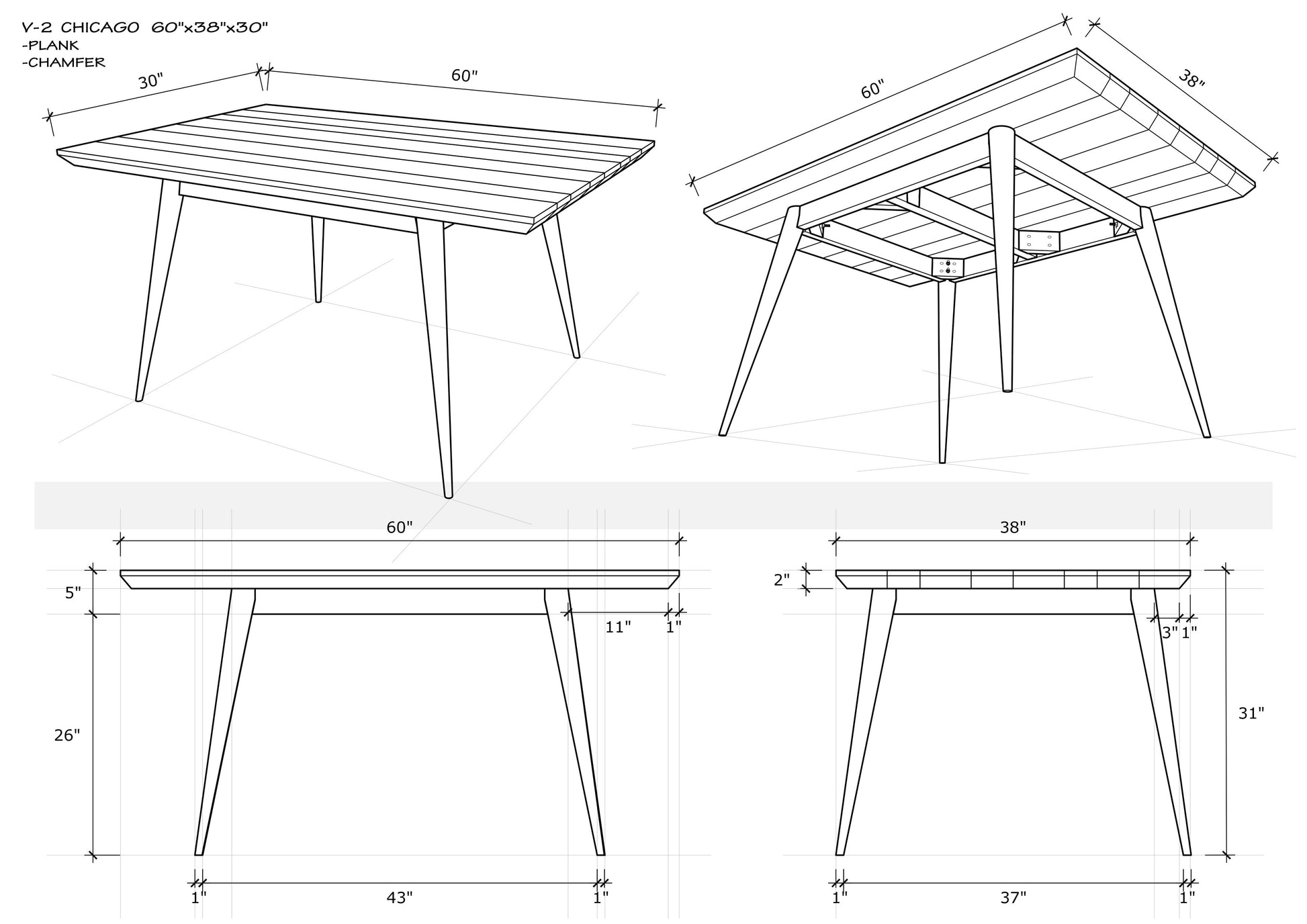 V-2 CHICAGO 60"x38"x30"
-PLANK
-CHAMFER

30"
60"

60"
38"

60"
5"
11"
1"
26"
1"
43"
1"

38"
2"
3"
1"
31"
1"
37"
1"