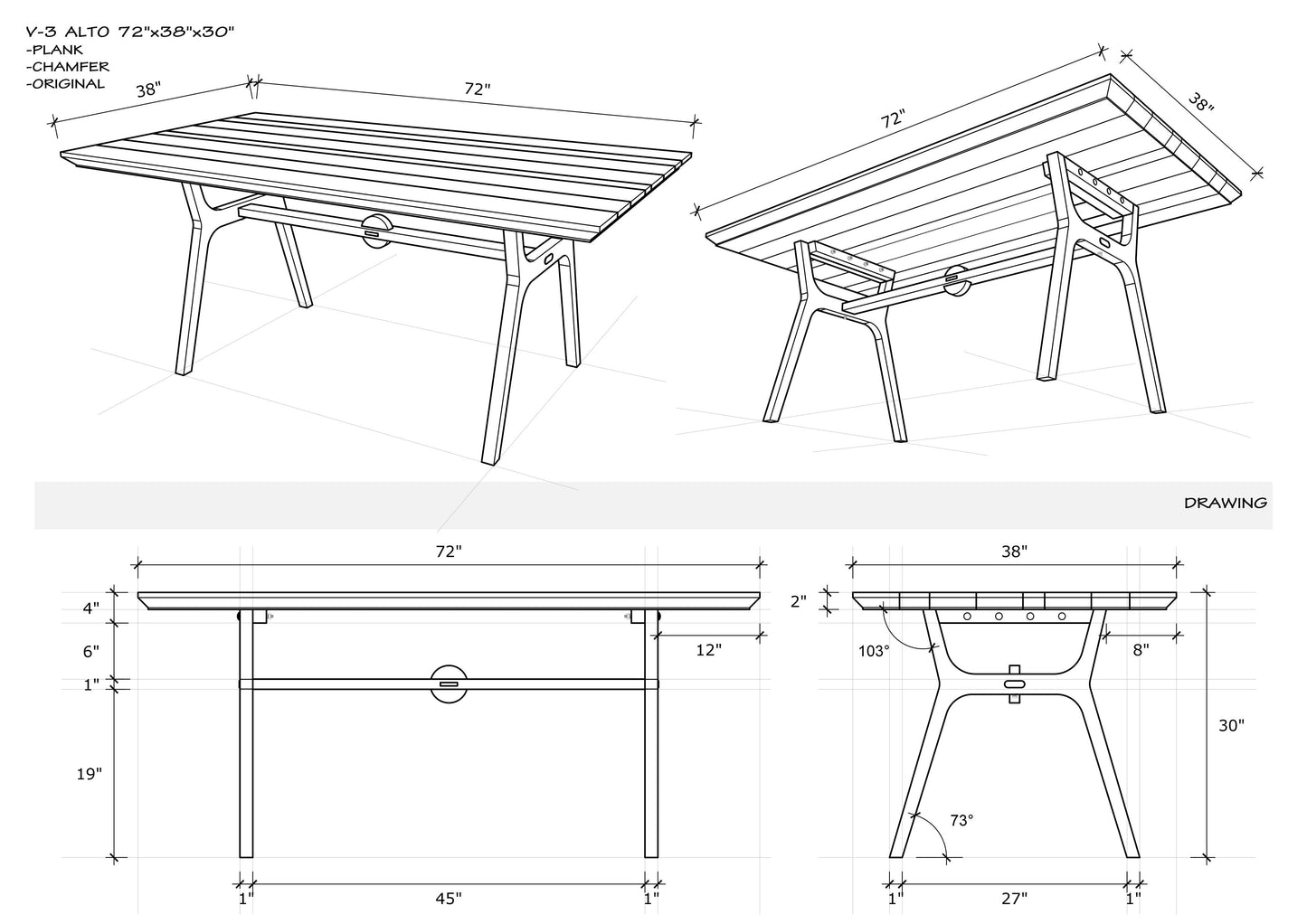 V-3 ALTO 72"x38"x30"
-PLANK
-CHAMFER
-ORIGINAL

38"
72"

72"
38"

DRAWING

72"
4"
6"
1"
19"
12"
1"
45"
1"

38"
2"
103°
8"
30"
73°
1"
27"
1"