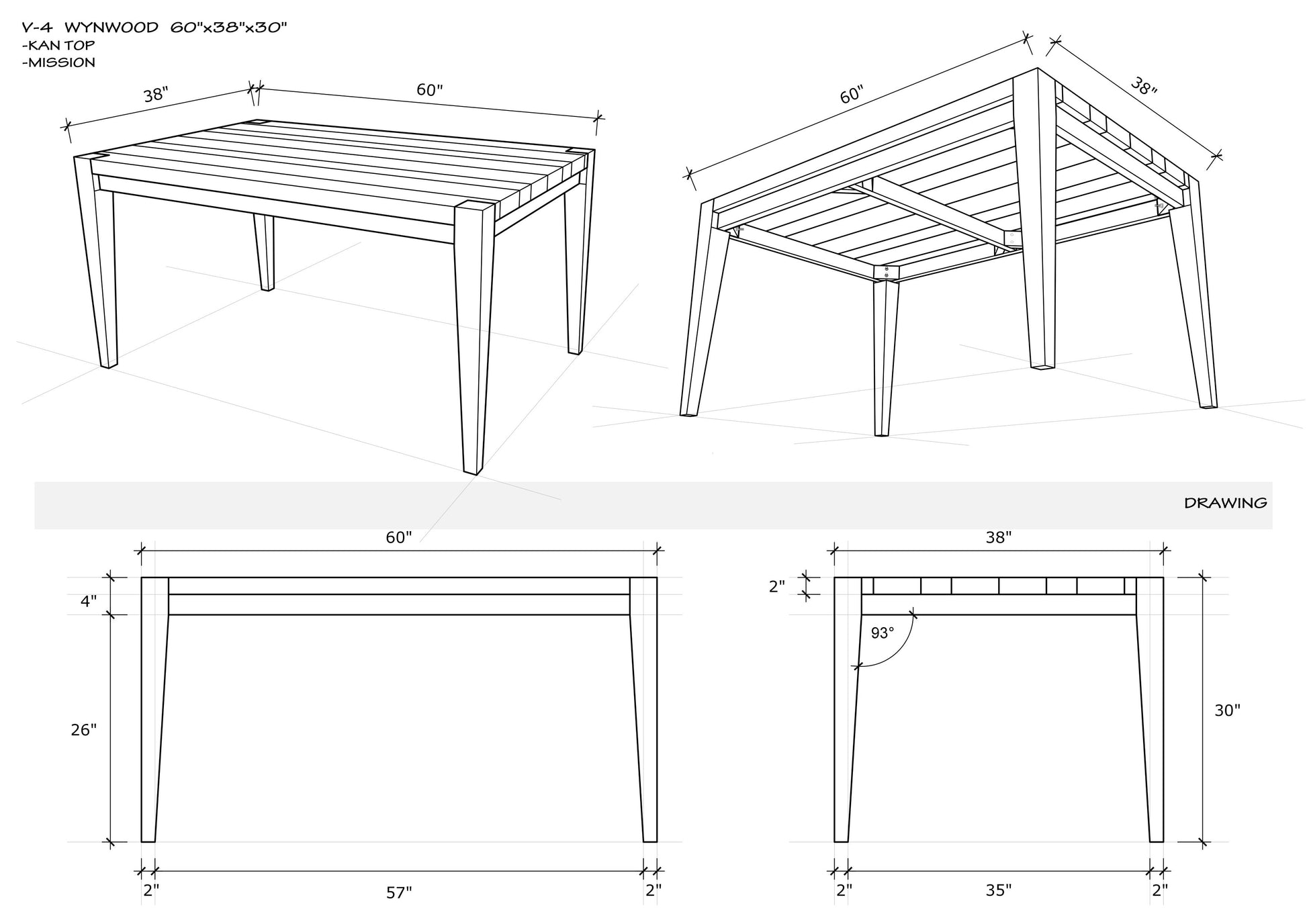 V-4 WYNWOOD 60"x38"x30"
-KAN TOP
-MISSION

38"
60"

60"
38"

DRAWING

60"
4"
26"
2"
57"
2"

38"
2"
93°
30"
2"
35"
2"