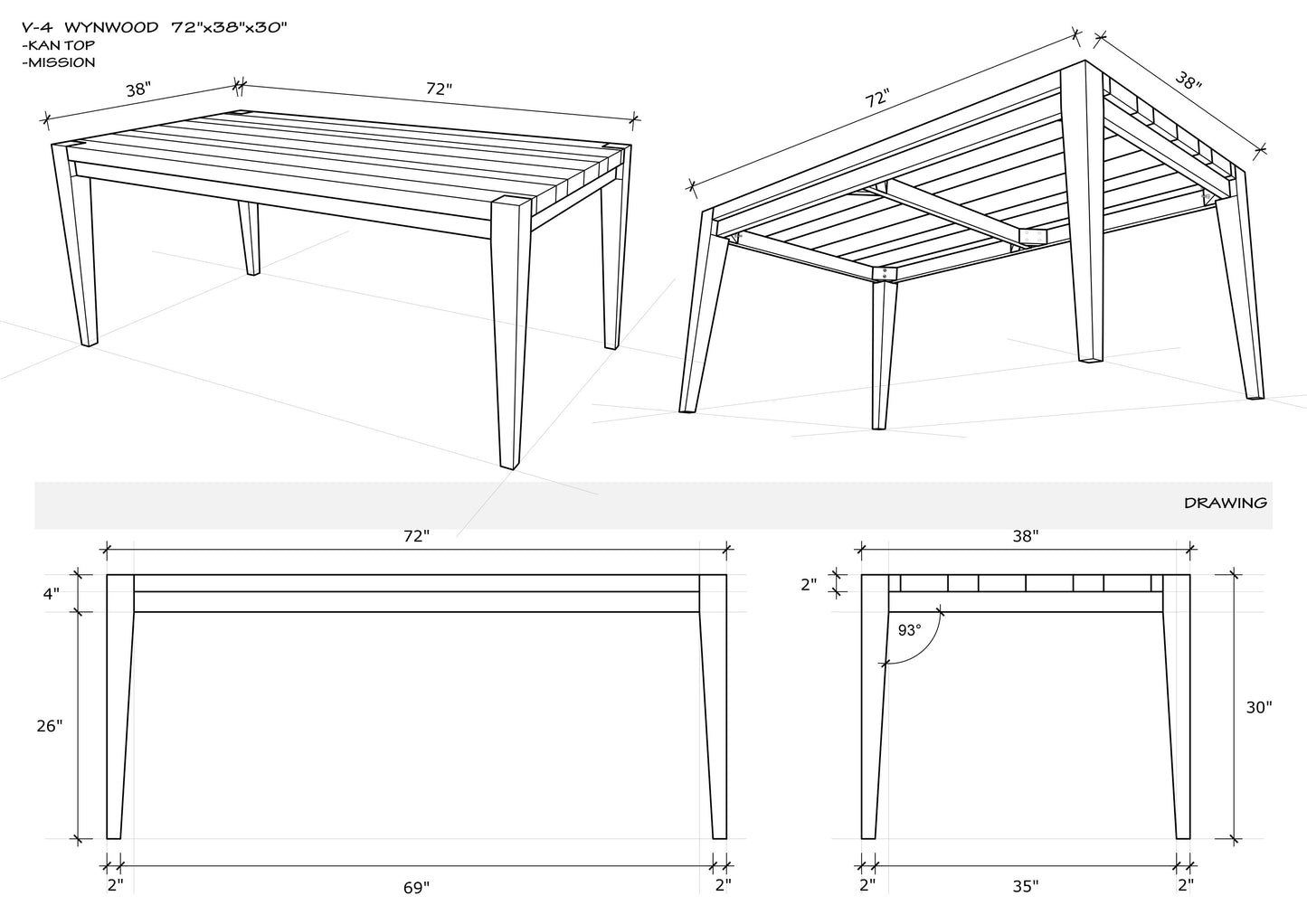 V-4 WYNWOOD 72"x38"x30"
-KAN TOP
-MISSION

38"
72"

72"
38"

DRAWING

72"
4"
26"
2"
69"
2"

38"
2"
93°
30"
2"
35"
2"