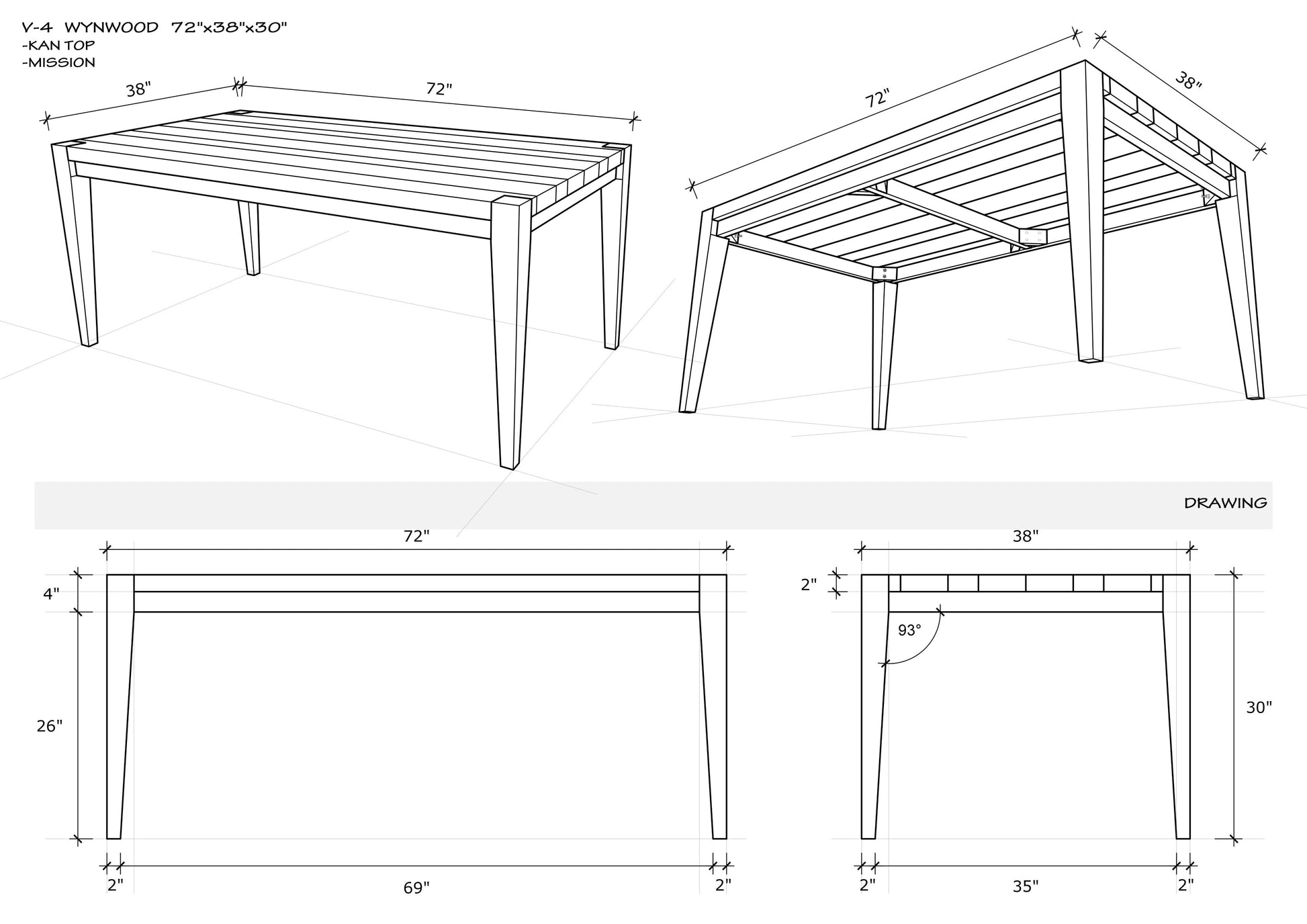 V-4 WYNWOOD 72"x38"x30"
-KAN TOP
-MISSION

38"
72"

72"
38"

DRAWING

72"
4"
26"
2"
69"
2"

38"
2"
93°
30"
2"
35"
2"